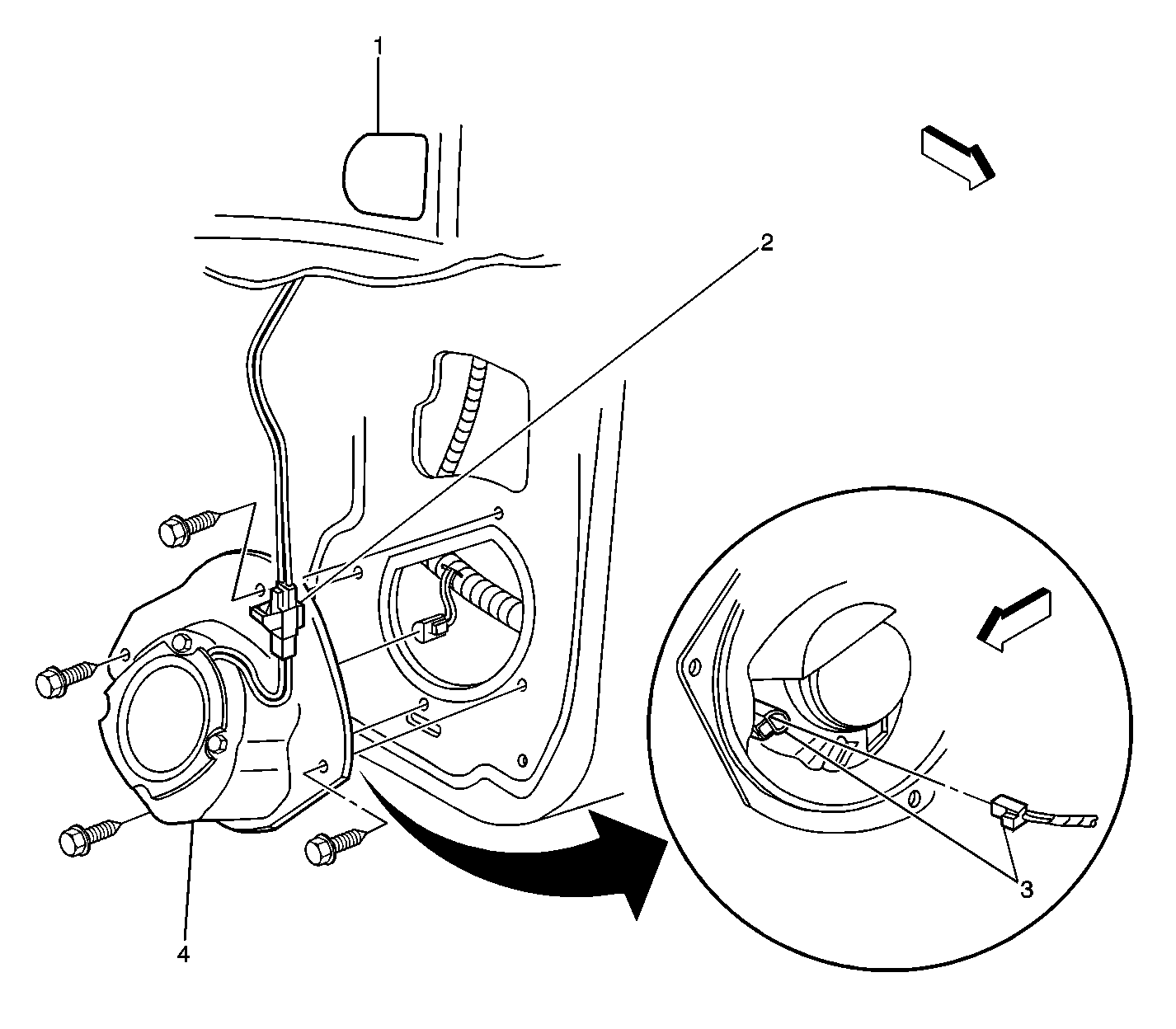 1
2
3
4