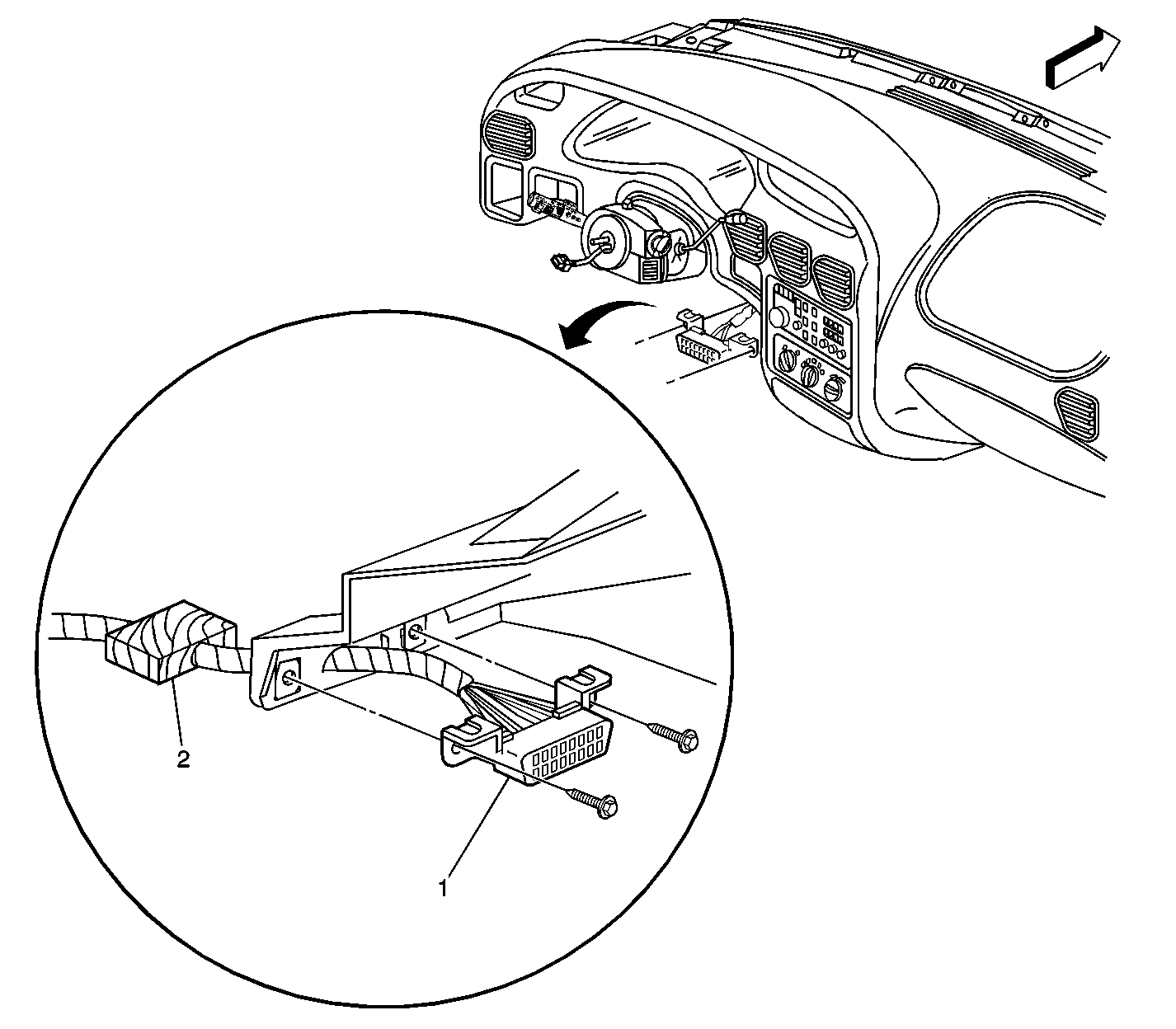 2

1