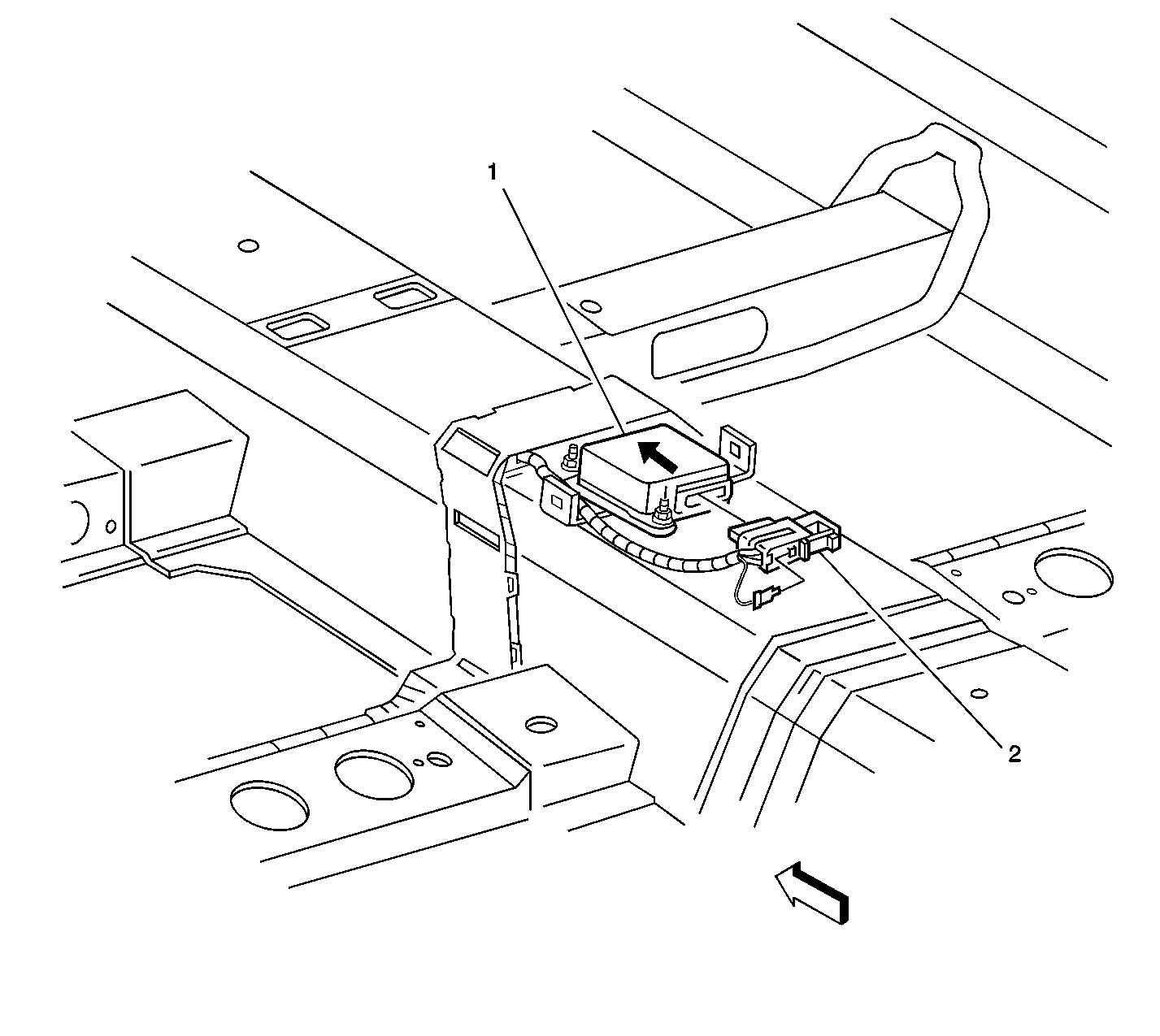 1

2