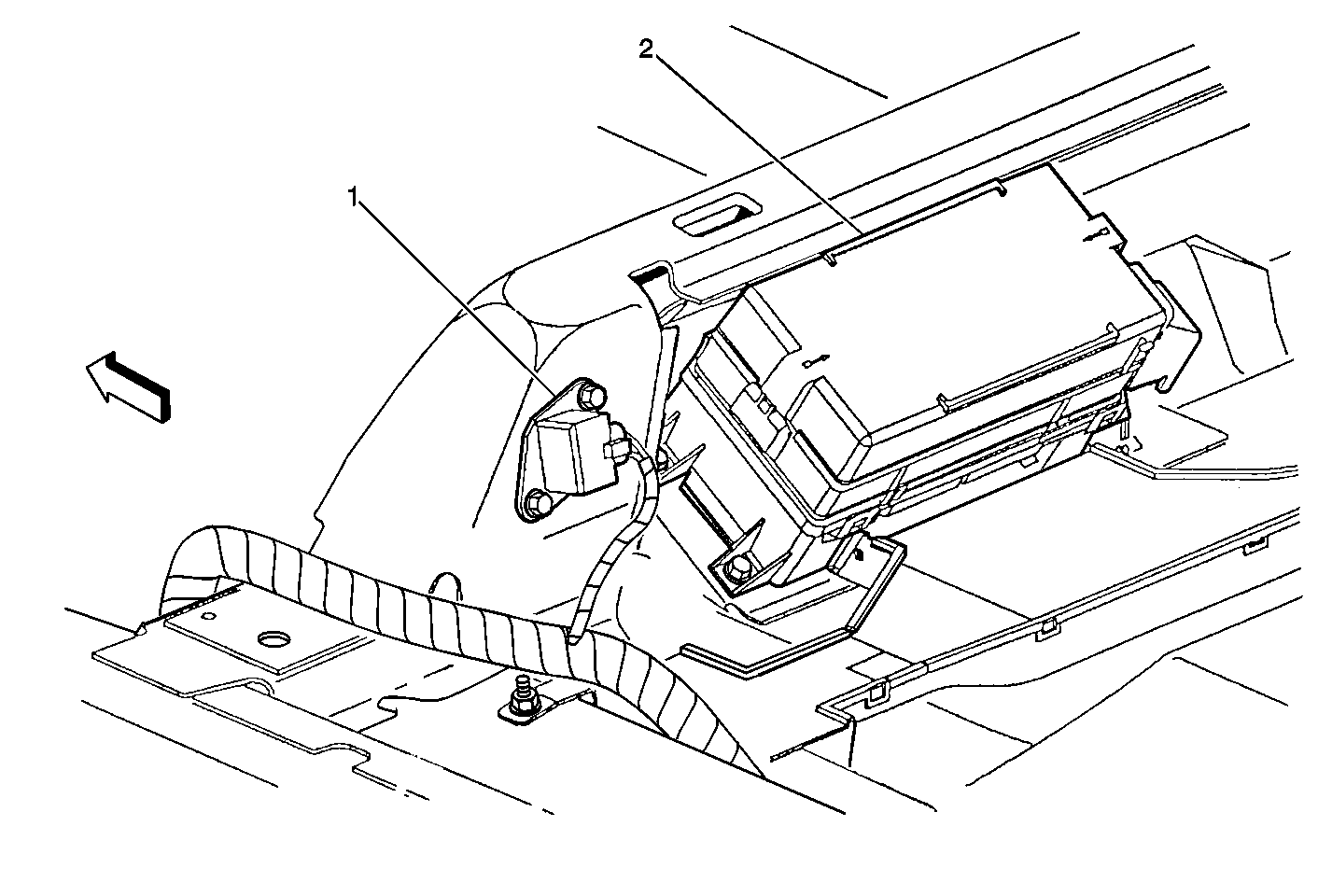 2
1