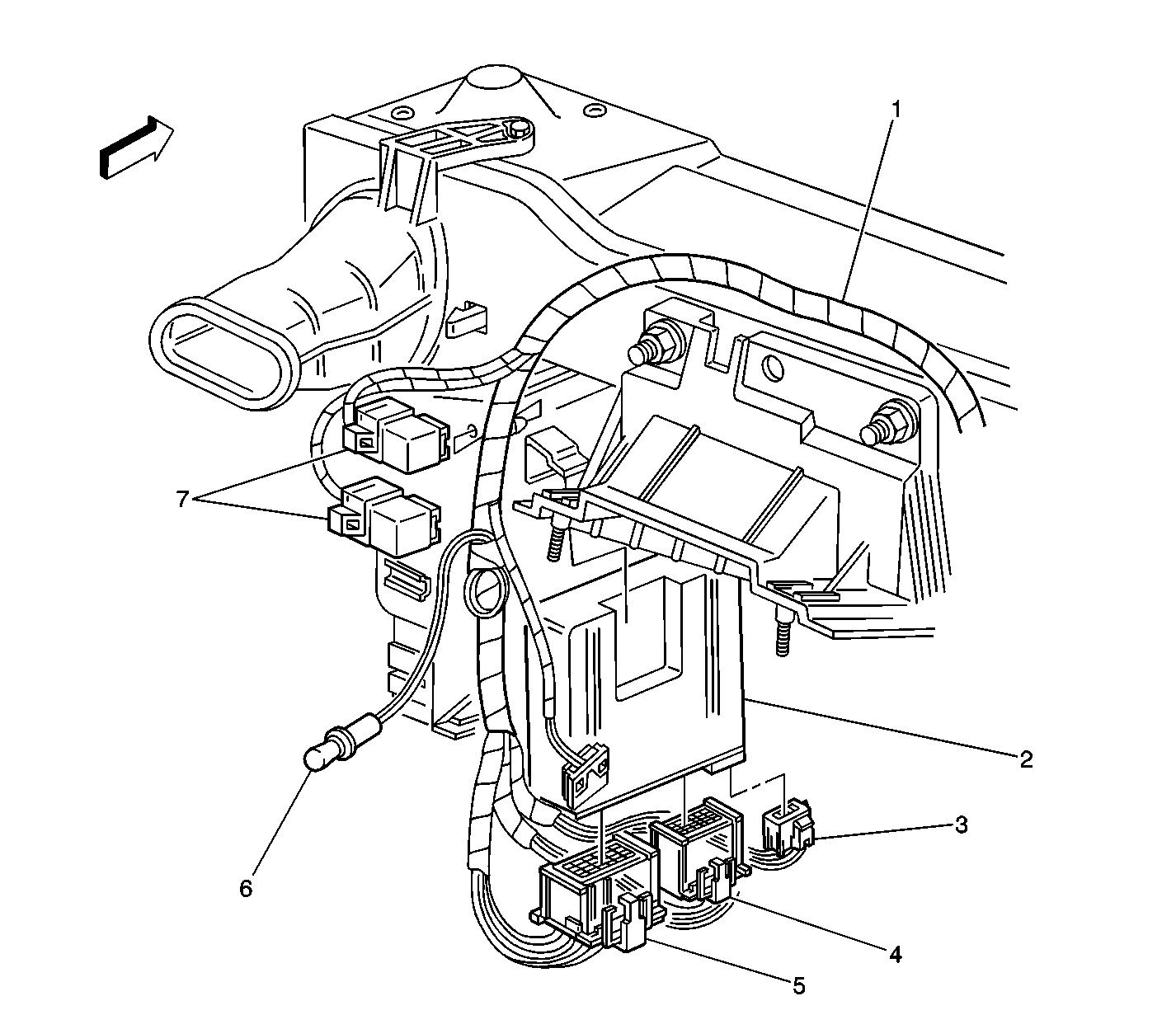 1
7
2
3
6
4
5