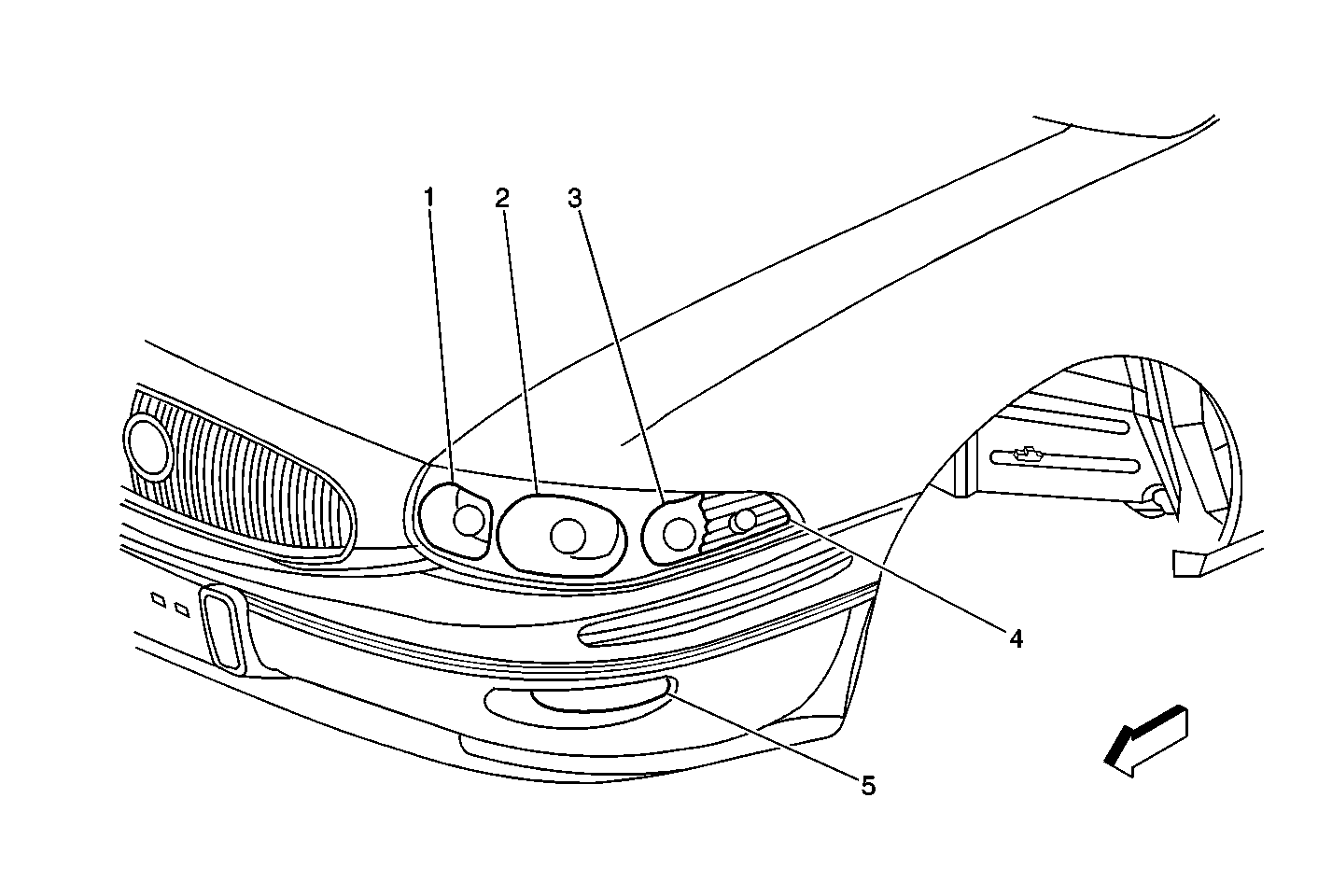 1
2
3
4
5