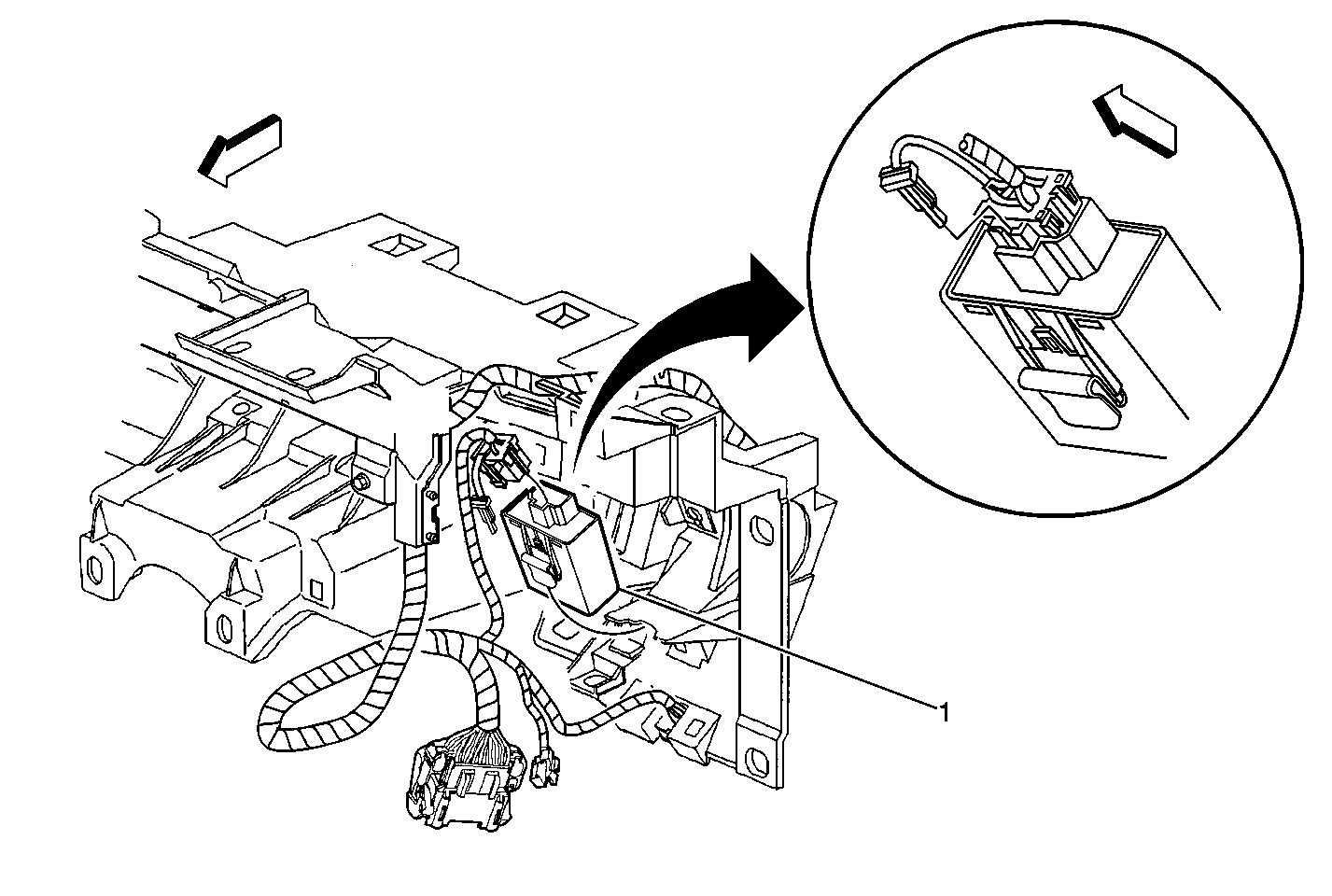 1