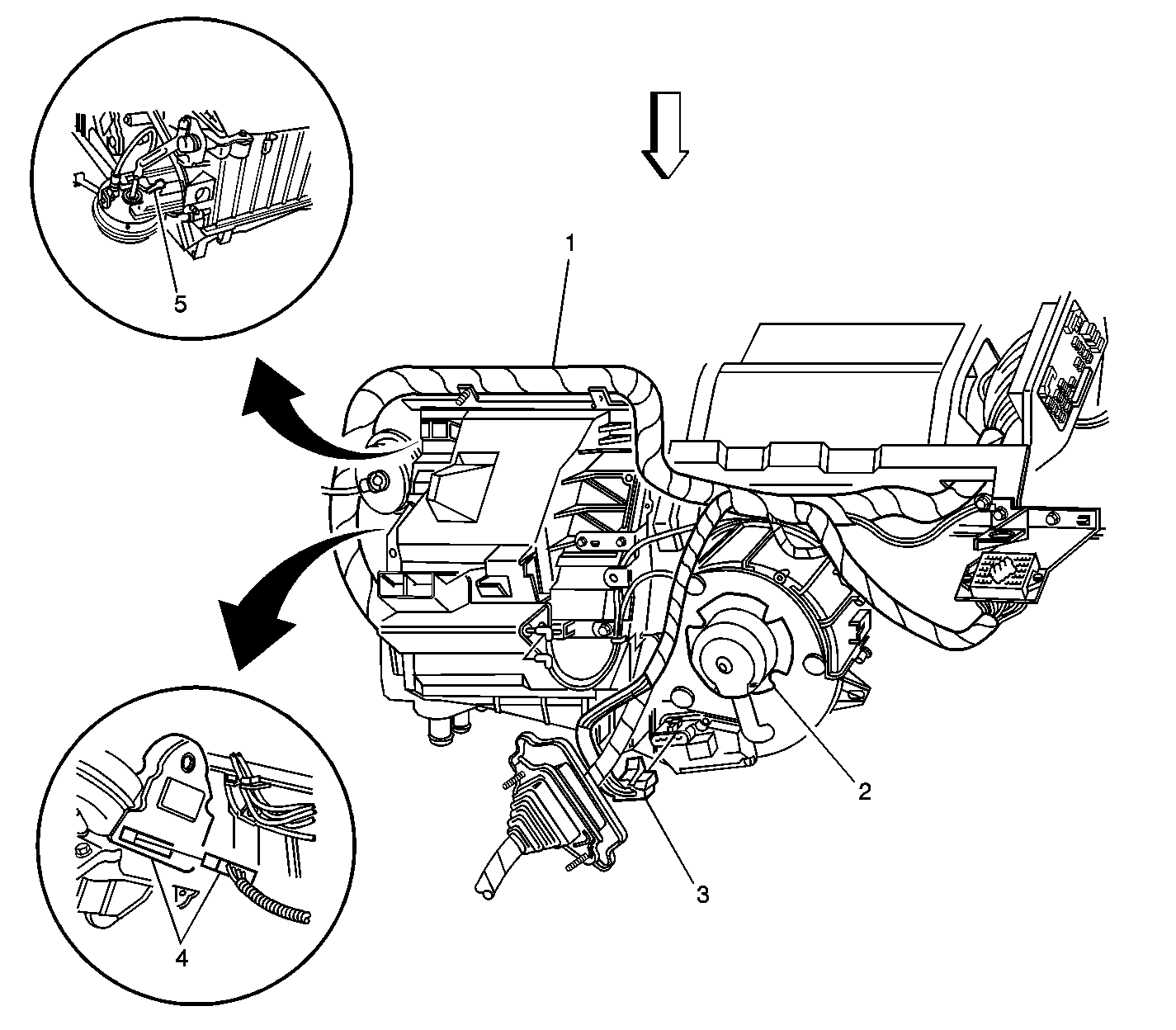 5
1
2
3
4