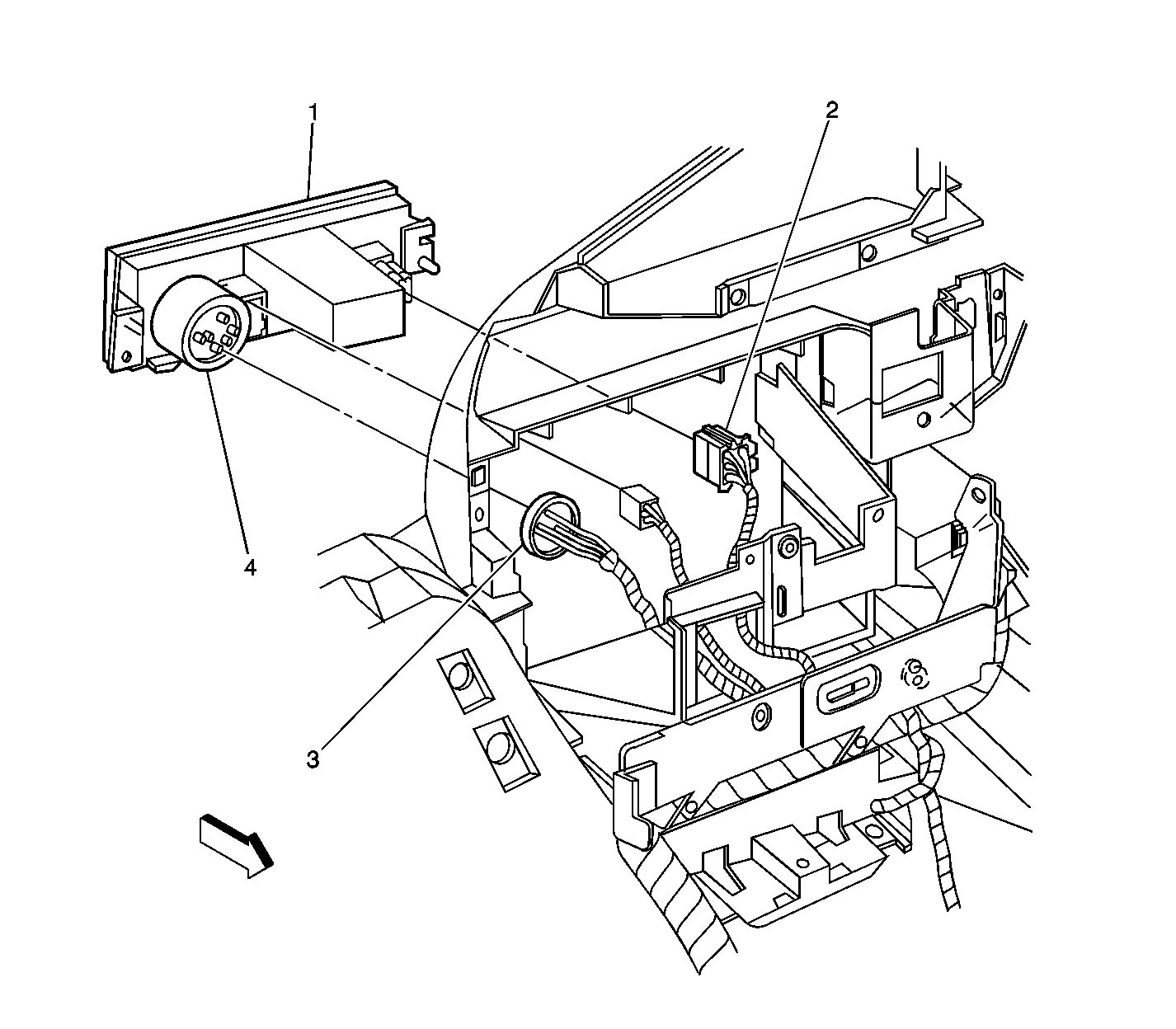 1
2
4
3