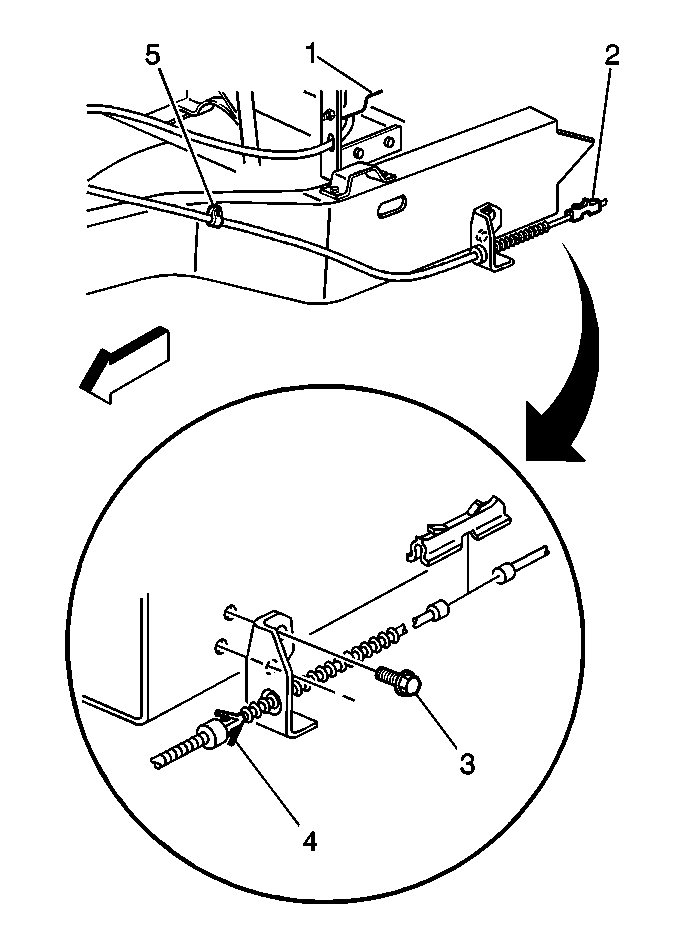 5
1
2
3
4