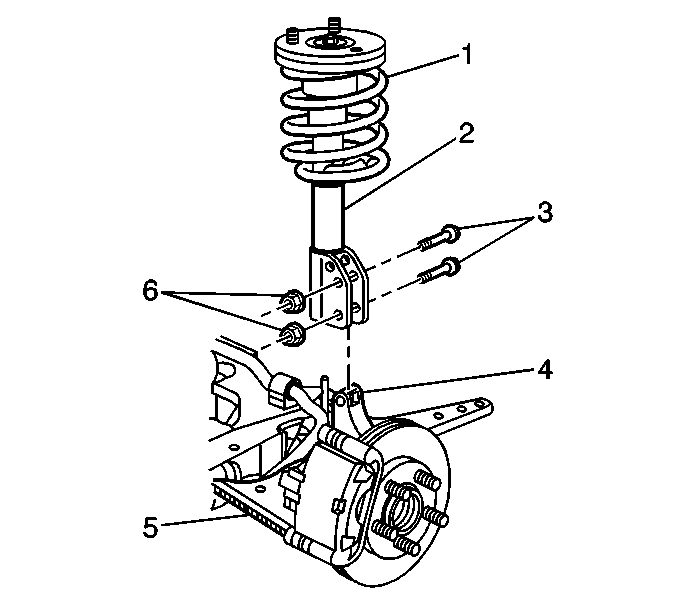 1
2
3
6
4
5