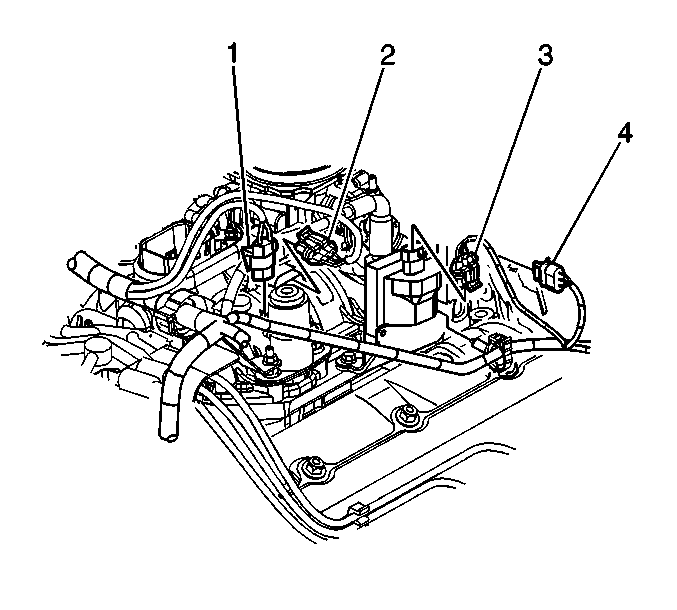 1
2
3
4