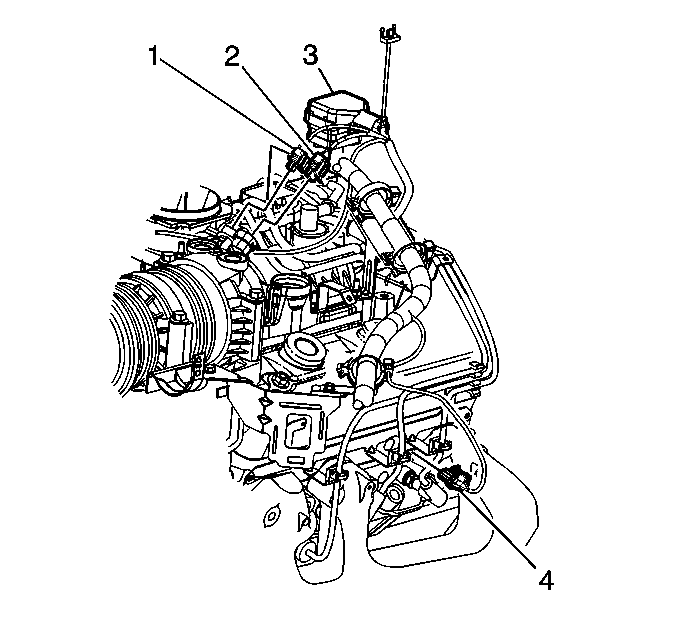 1
2
3
4