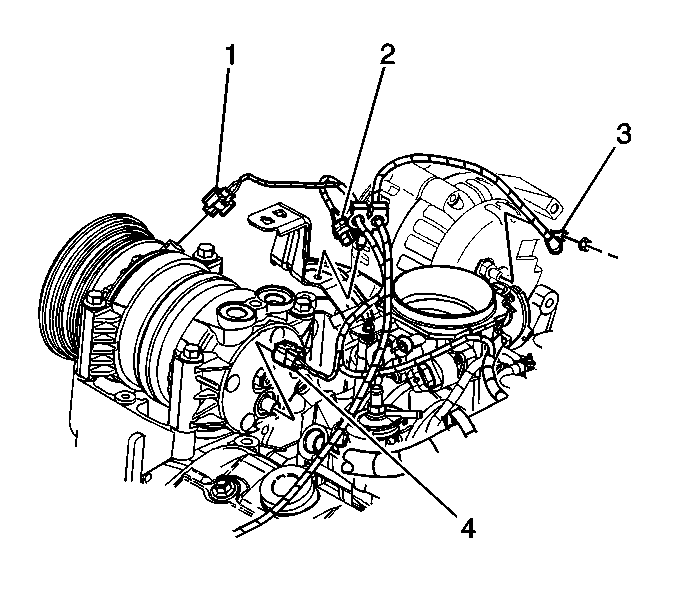 1
2
3
4