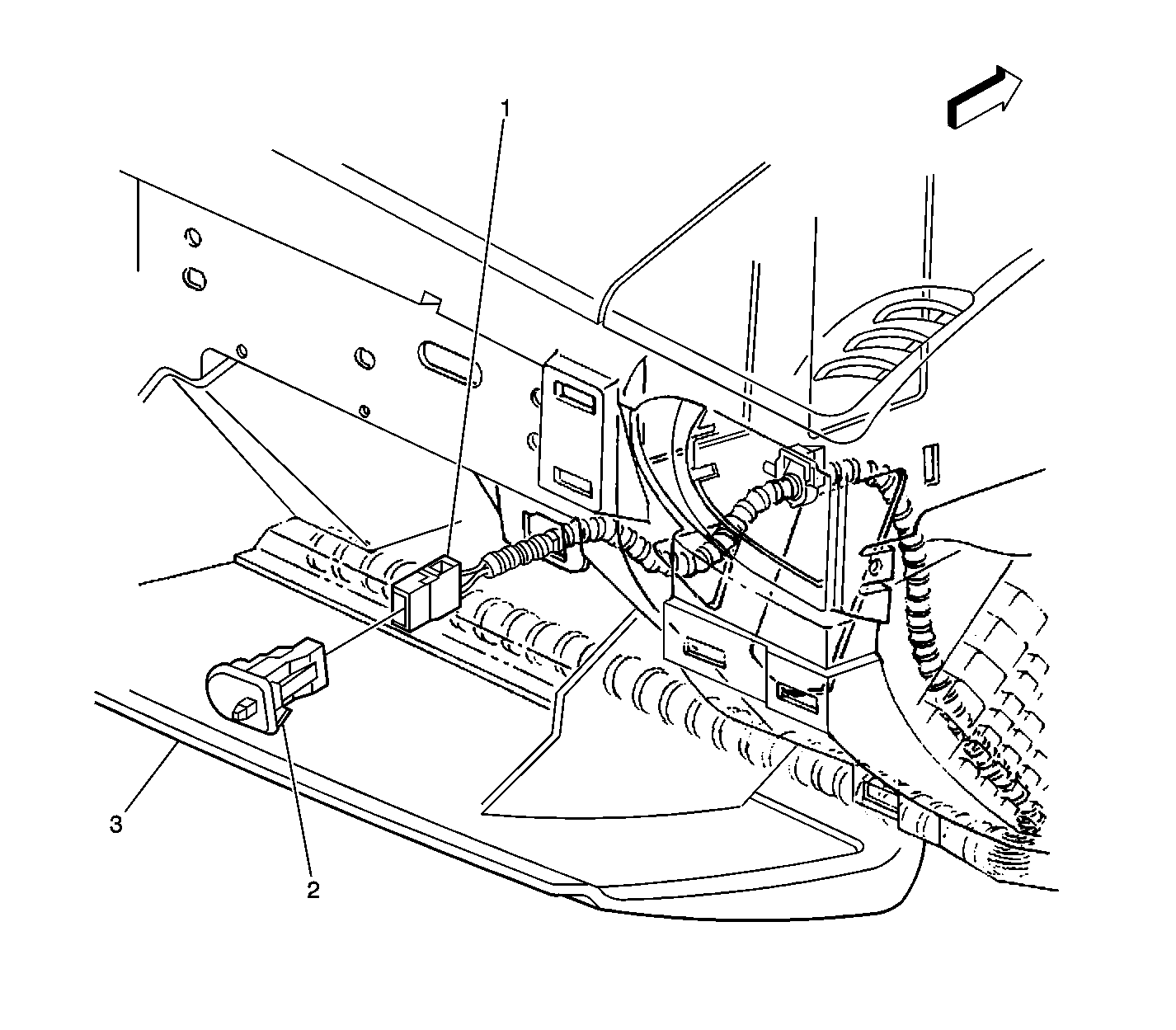 1
3
2