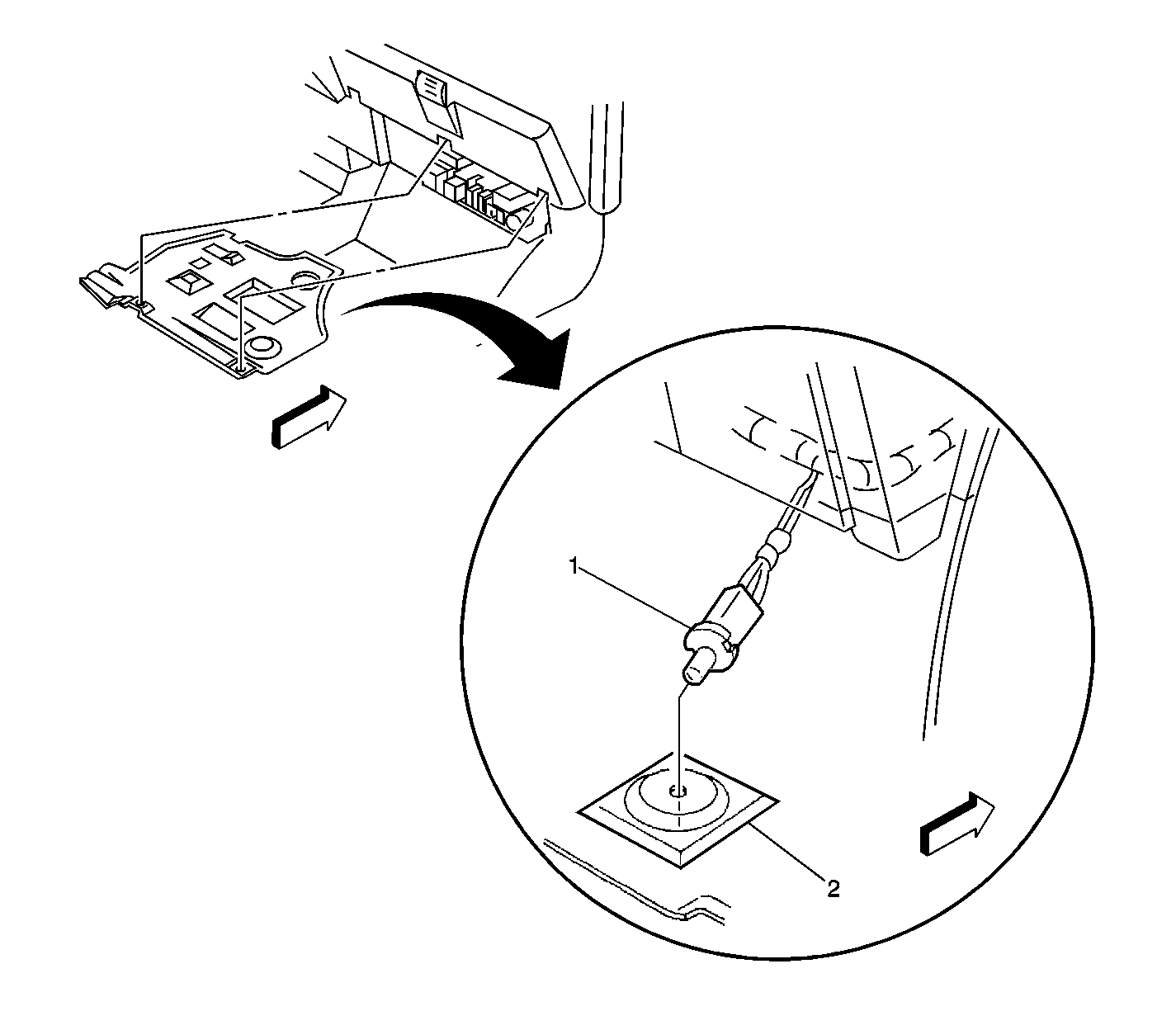 1

2