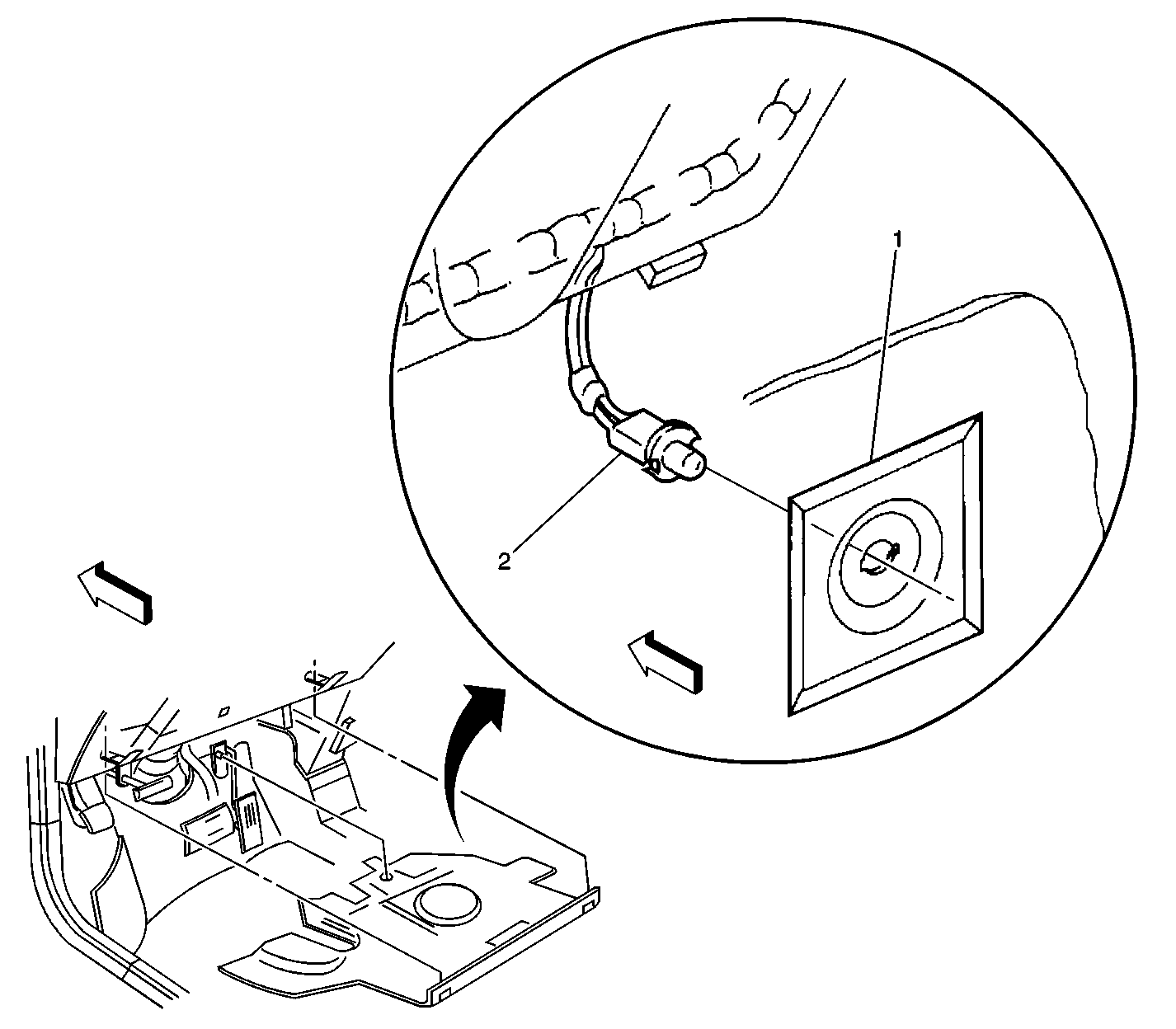 1

2