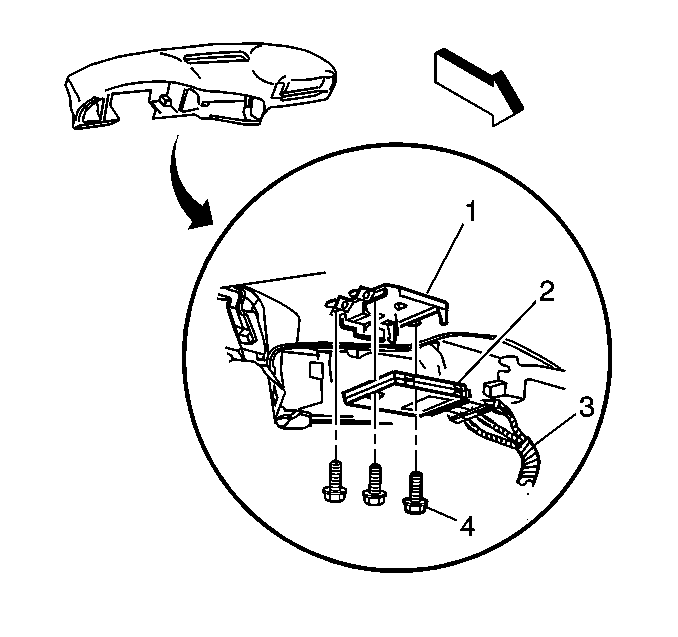 1
2
3
4