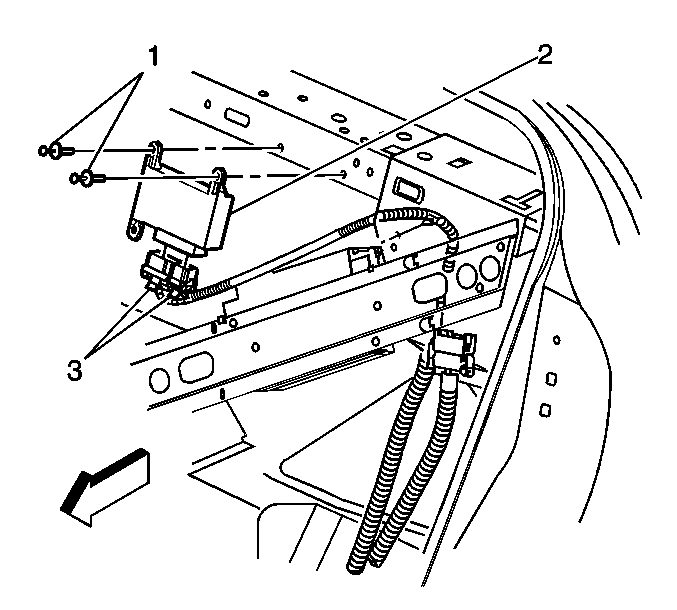 1
2
3