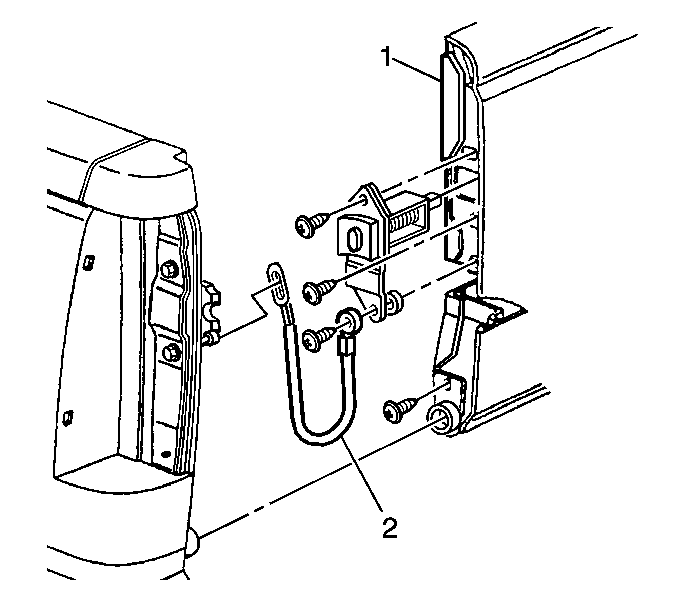 1

2