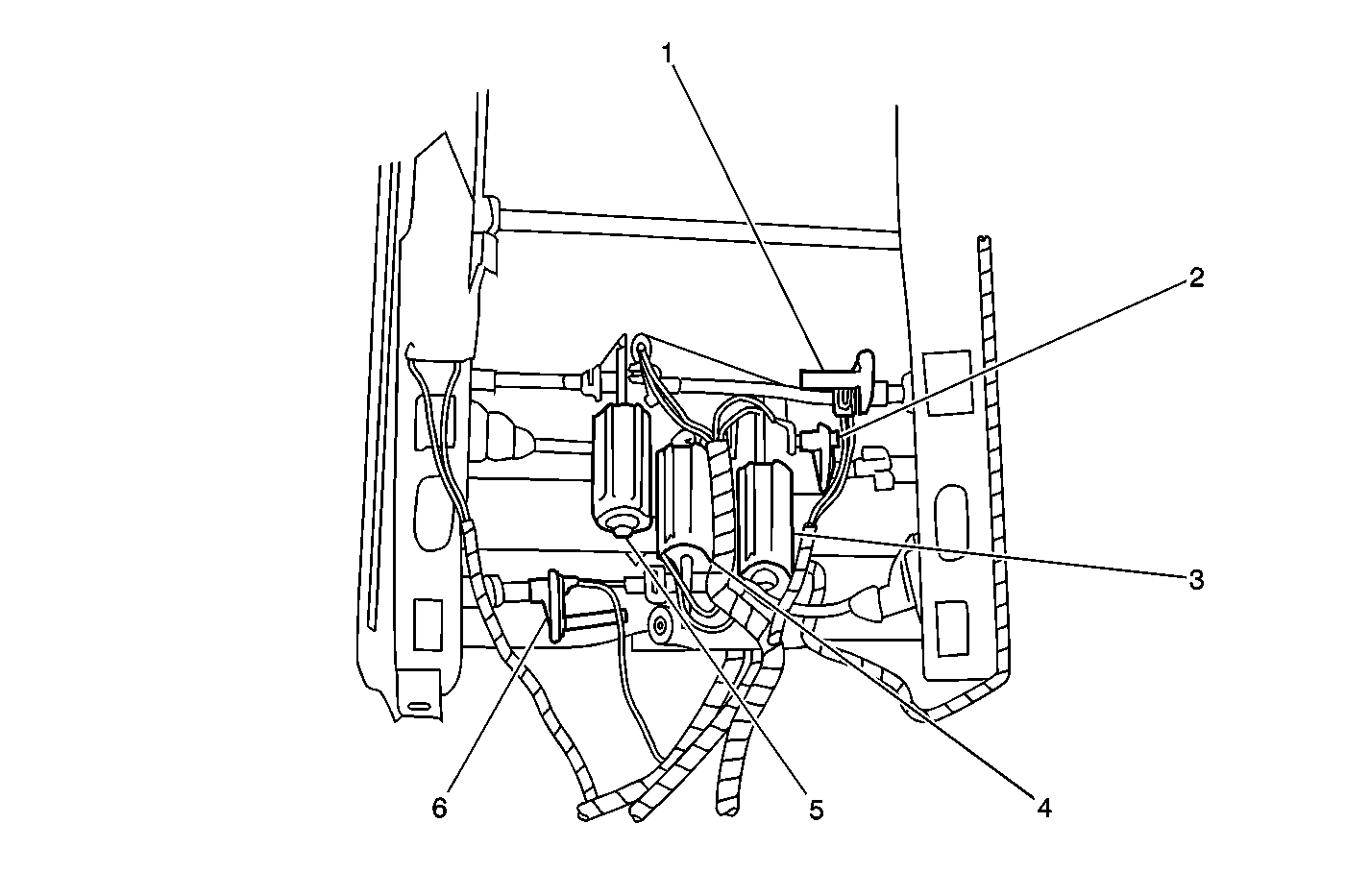 1
2
3
6
5
4