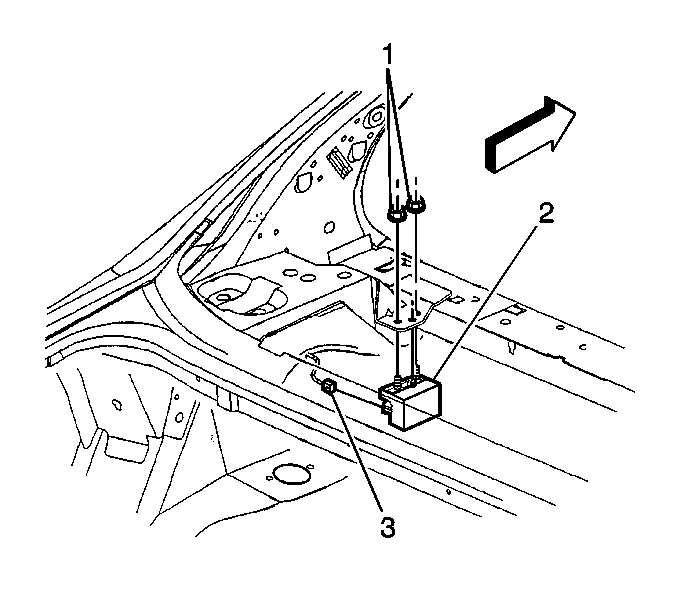 1
2
3