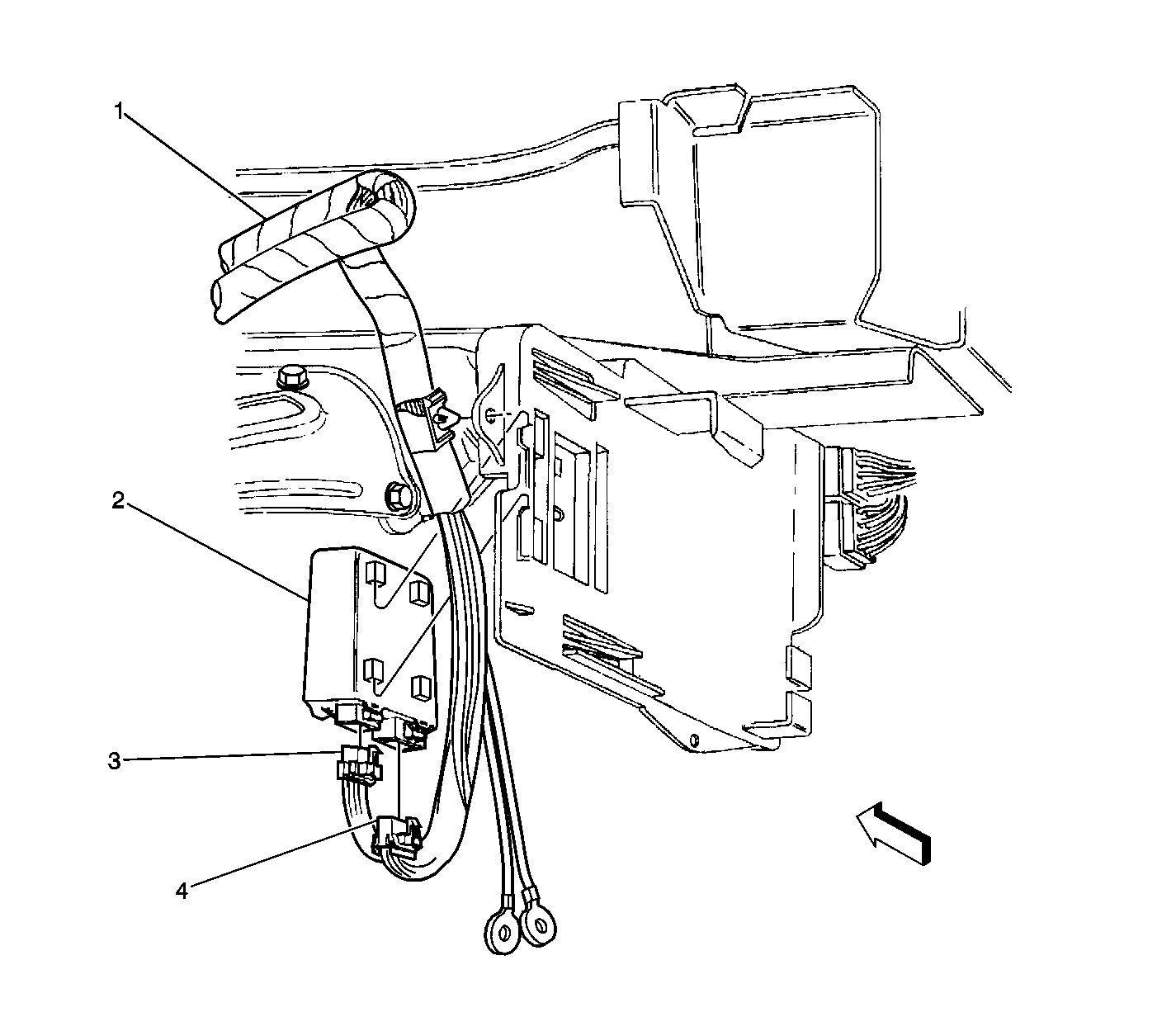 1
2
3
4