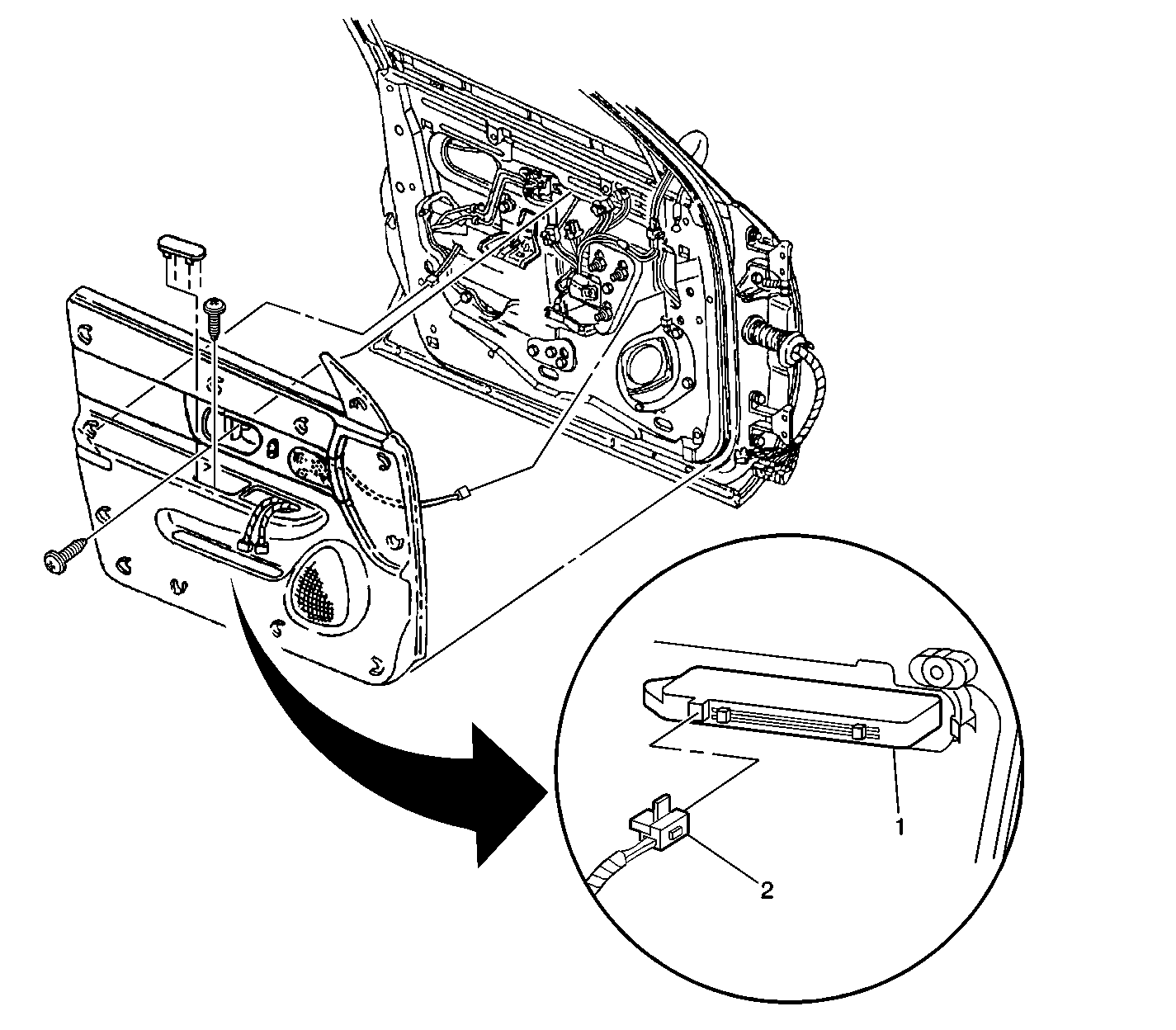 1
2