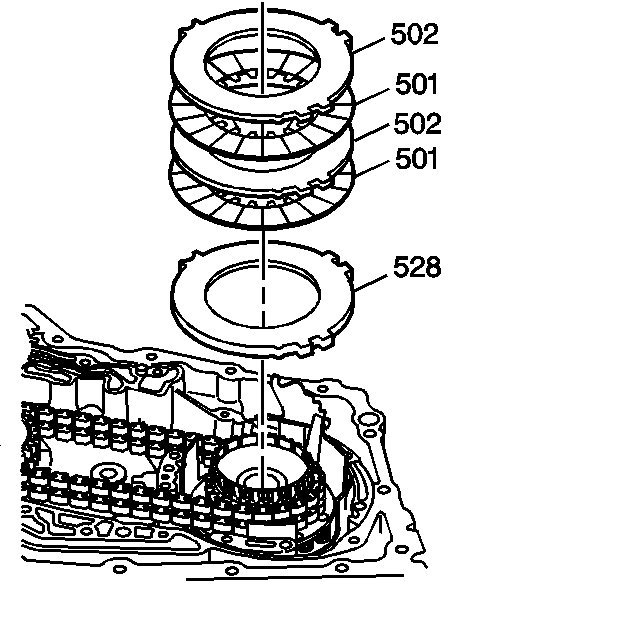 502
501
502
501
528