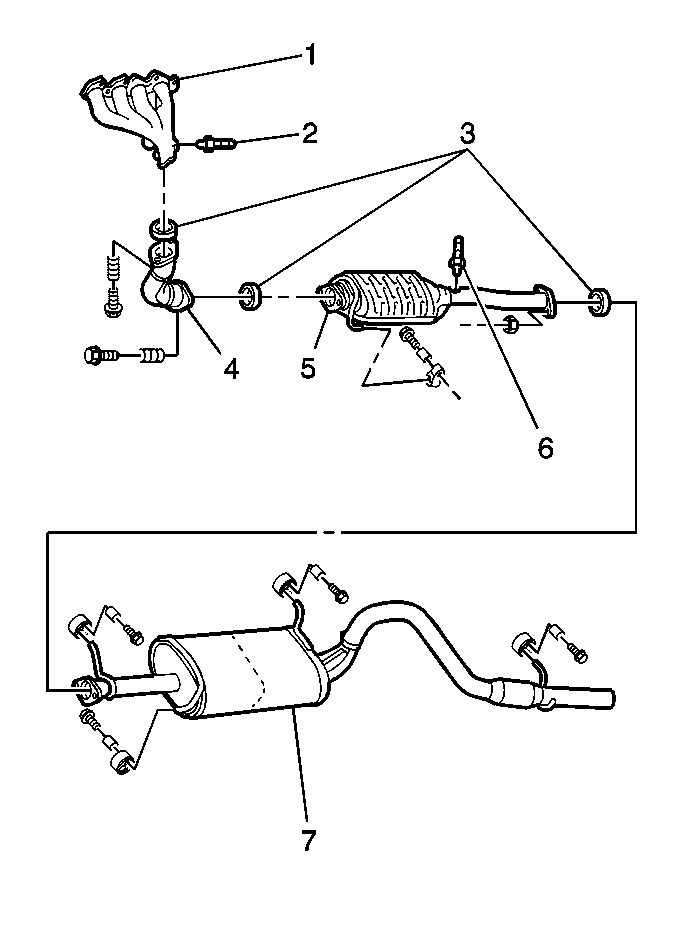 1
2
3
4
5
6
7