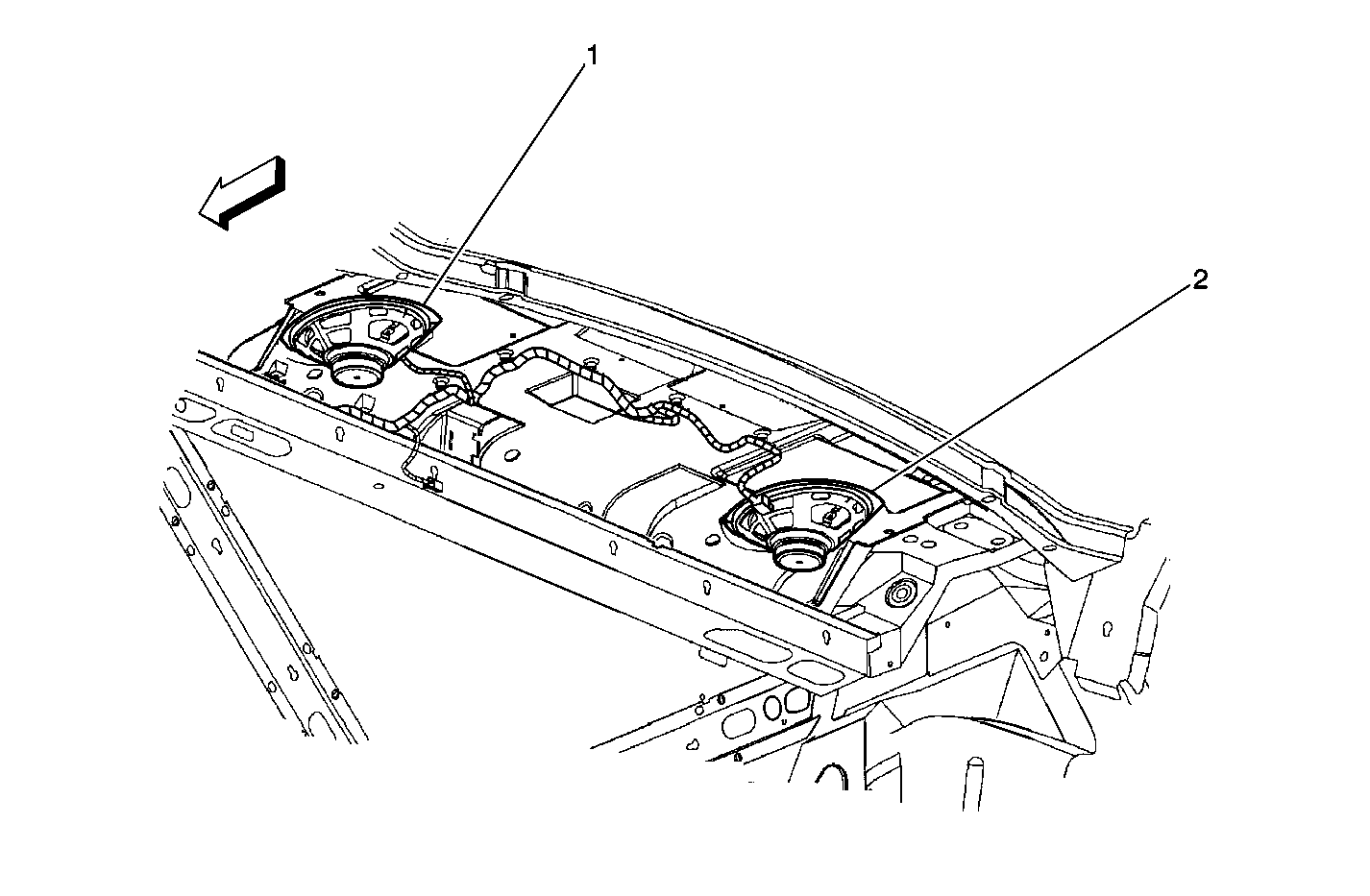 1

2