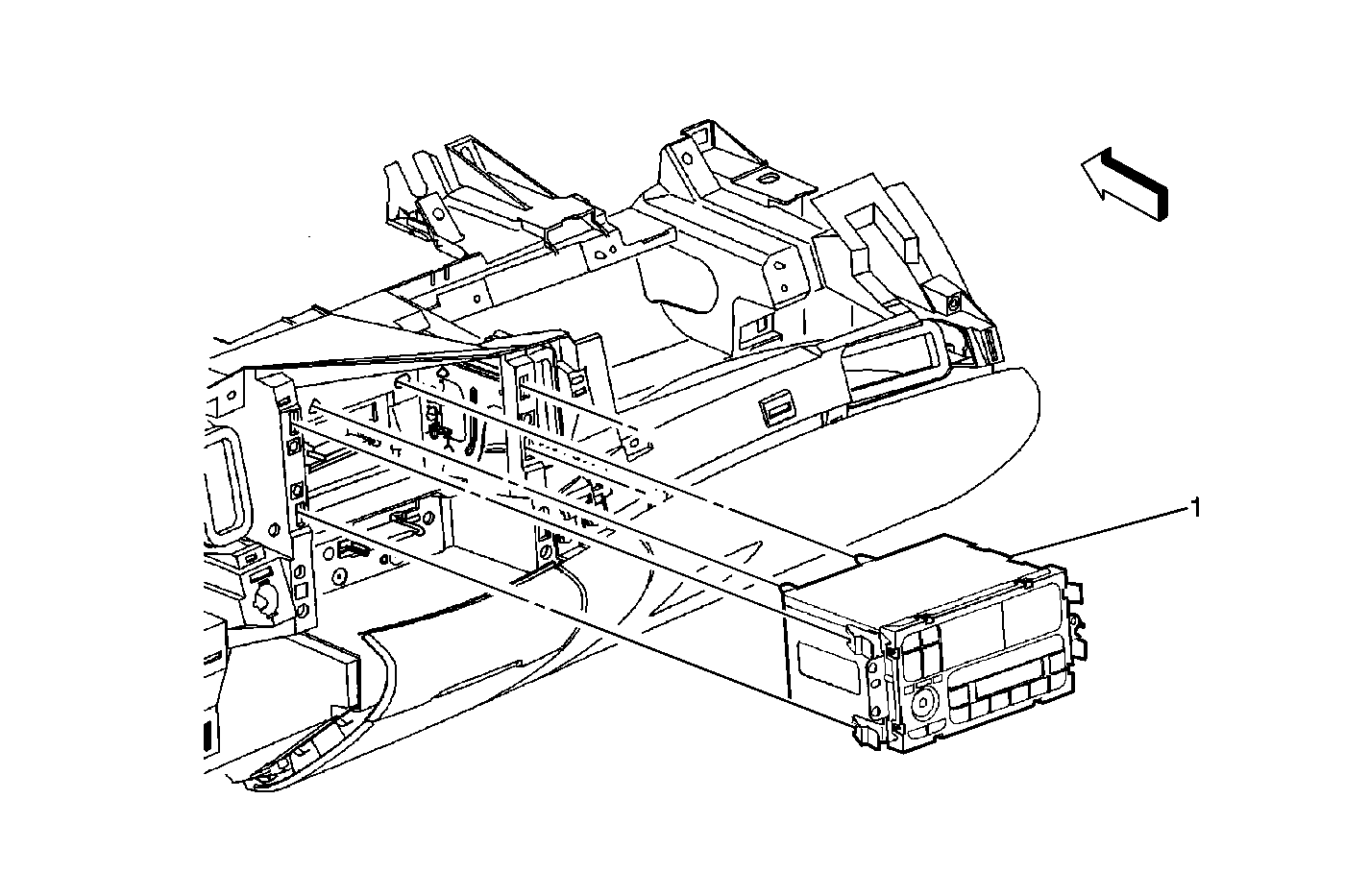 1