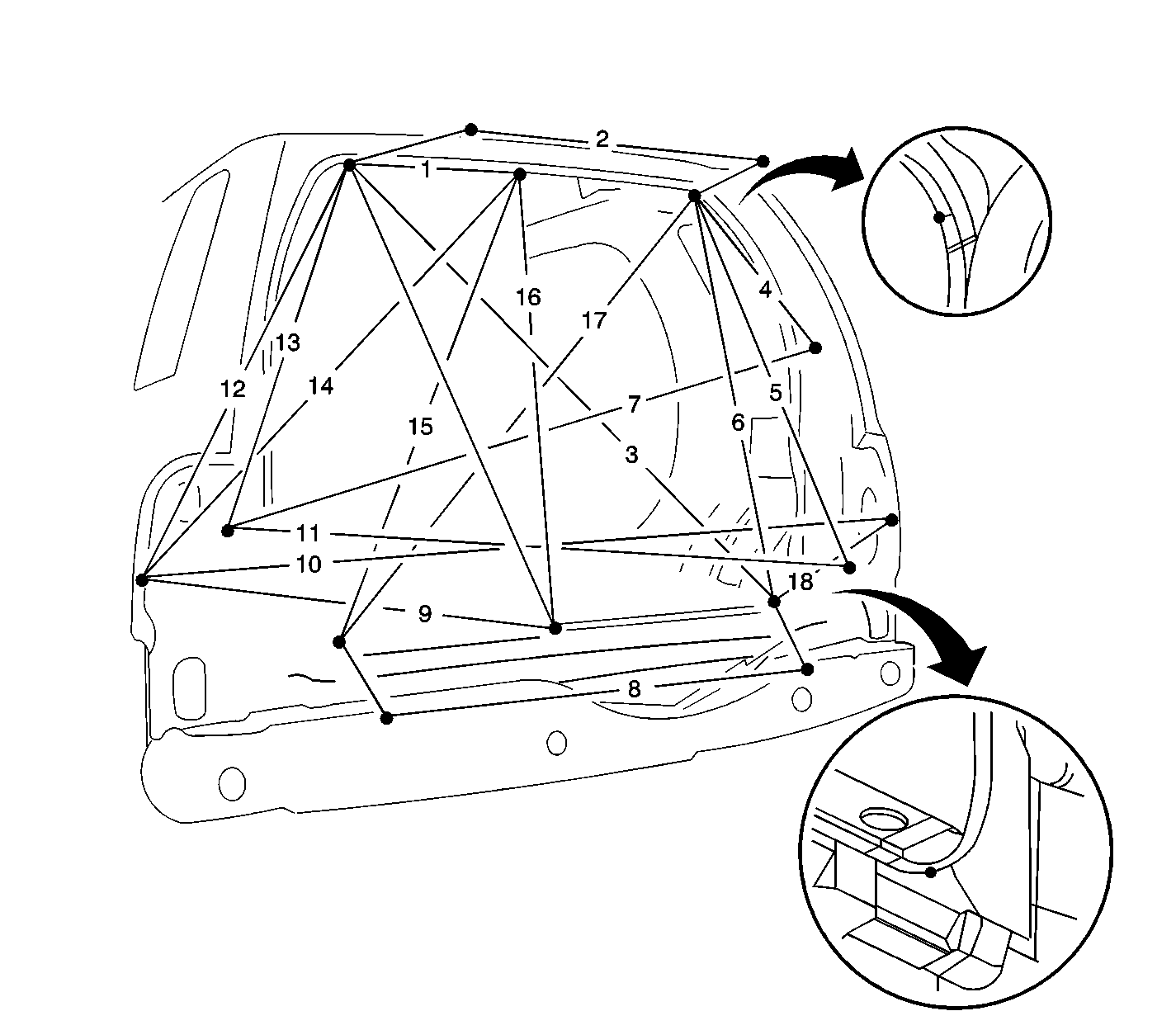 2
1
16
17
4
13
12
14
15
7
5
6
3
11
10
18
9
8