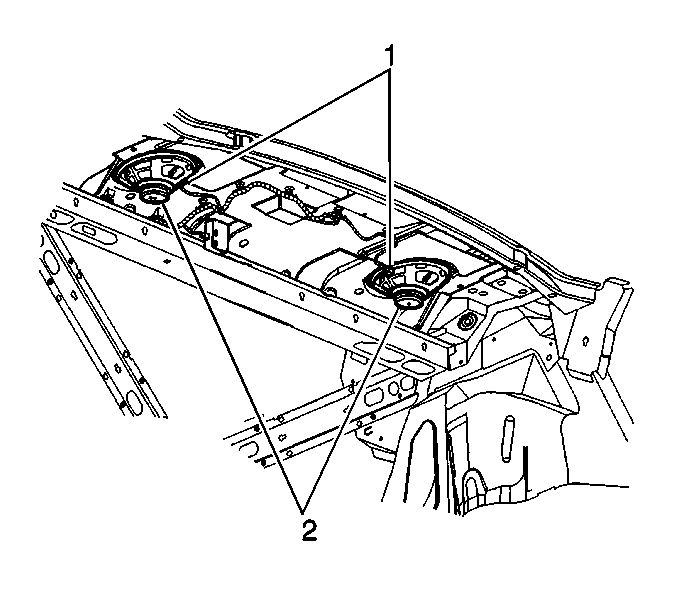 1

2