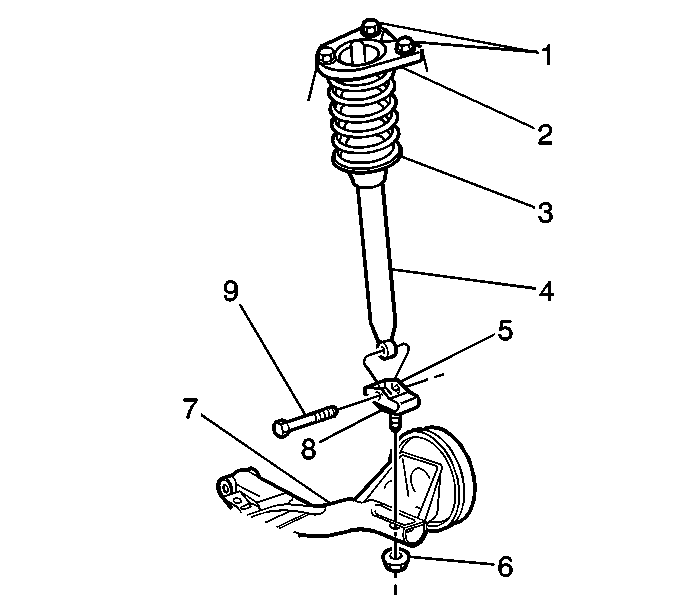 1
2
3
4
9
5
7
8
6