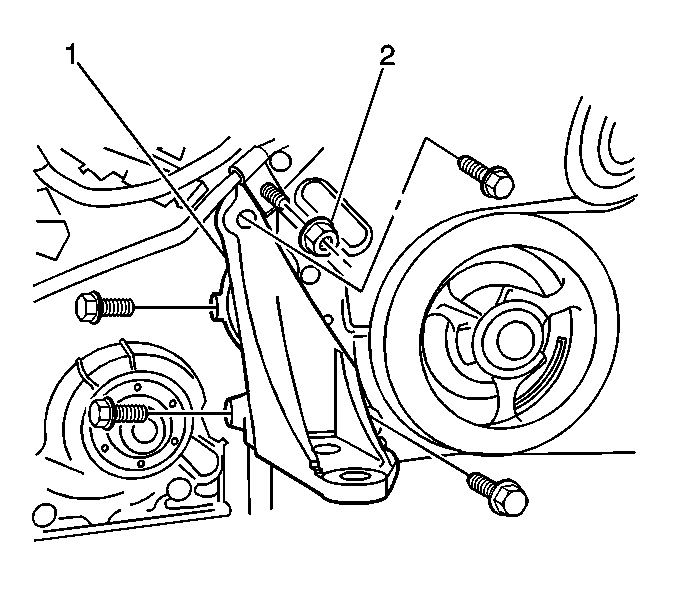 1
2