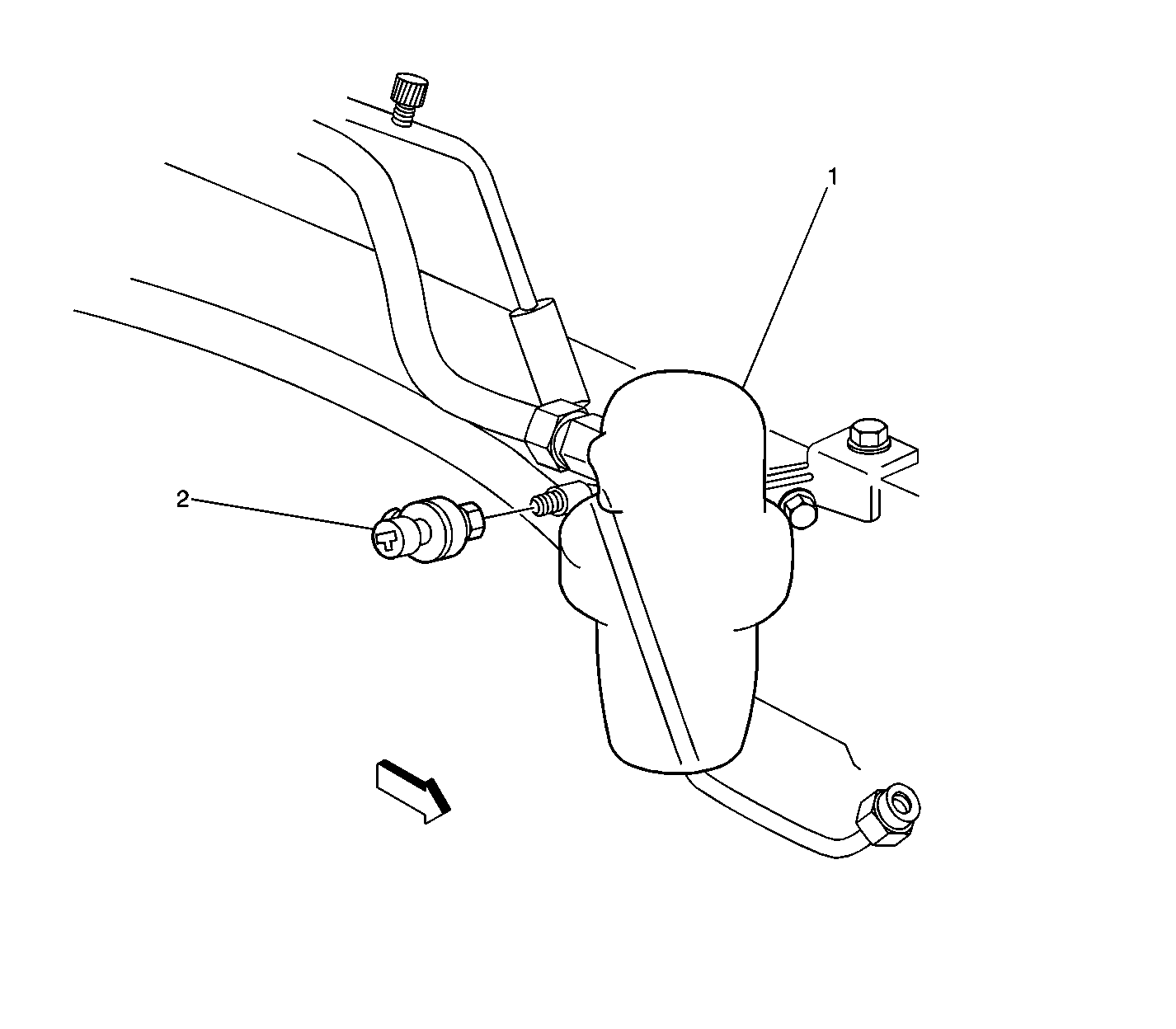 1

2