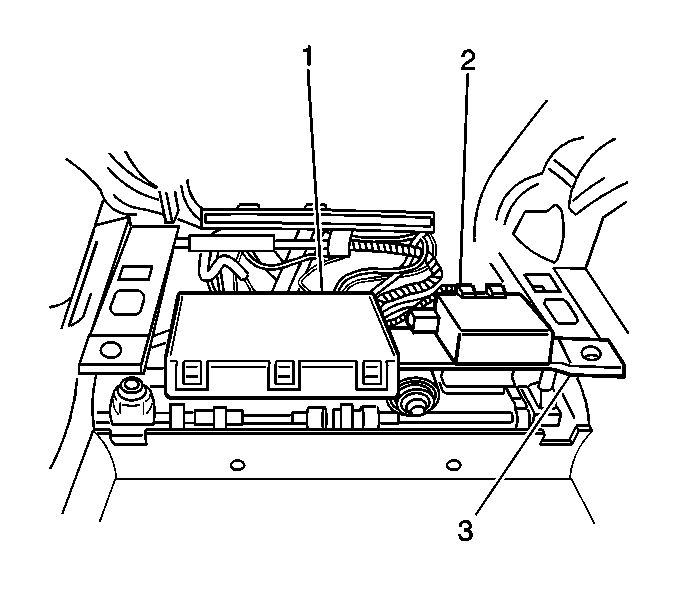 1
2
3