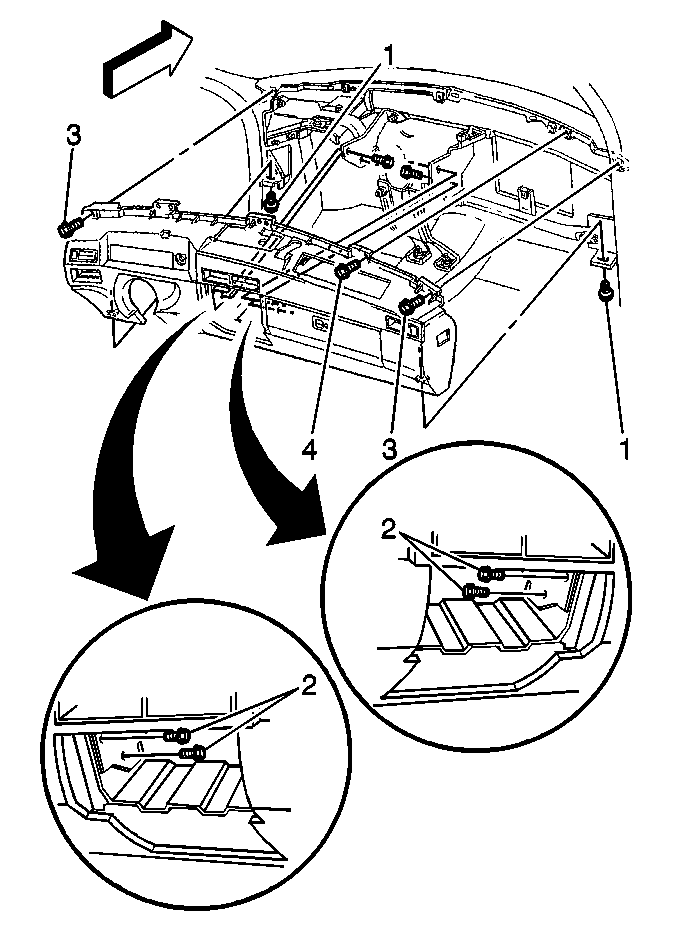 1
3
4
3
1
2
2