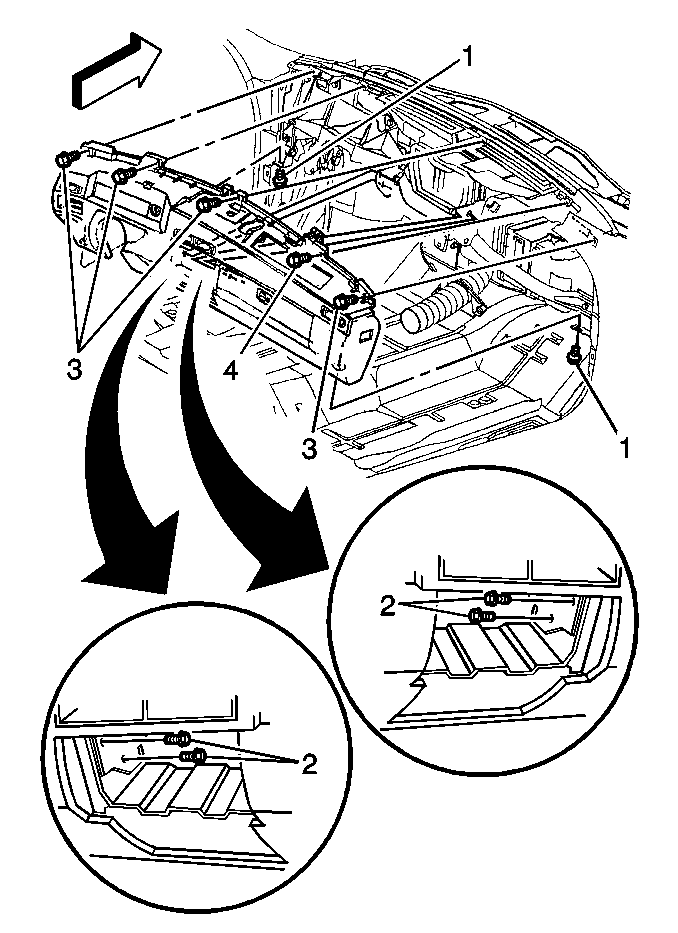 1
3
4
3
1
2
2