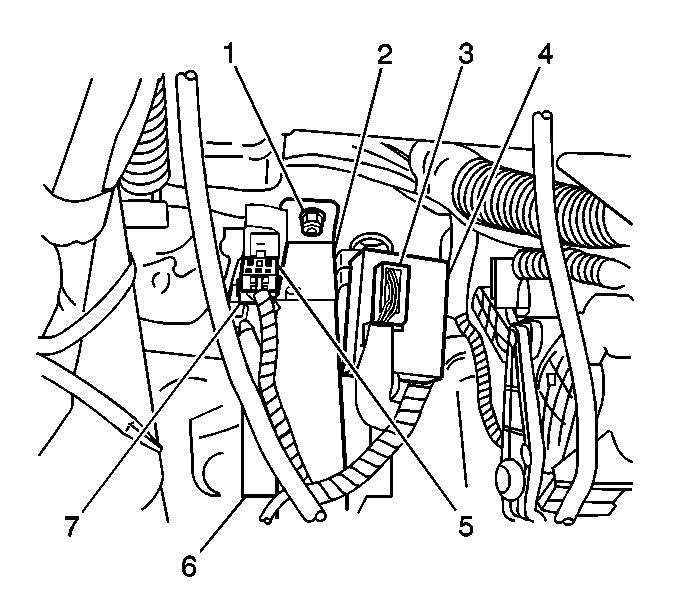 1
2
3
4
7
6
5