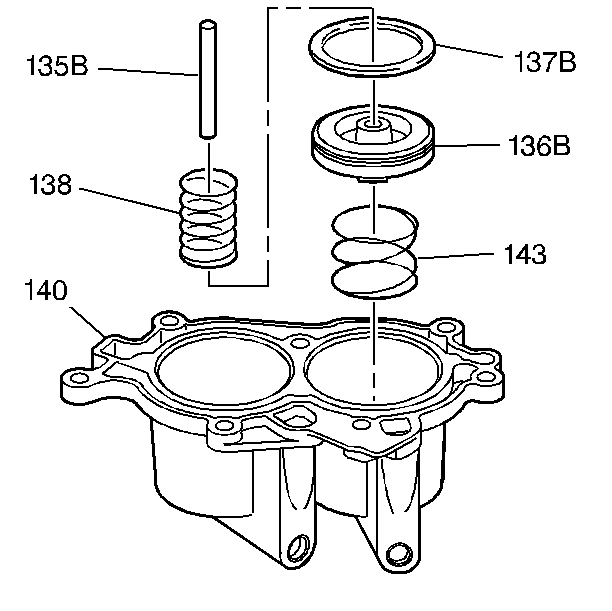 135B
137B
136B
138
143
140