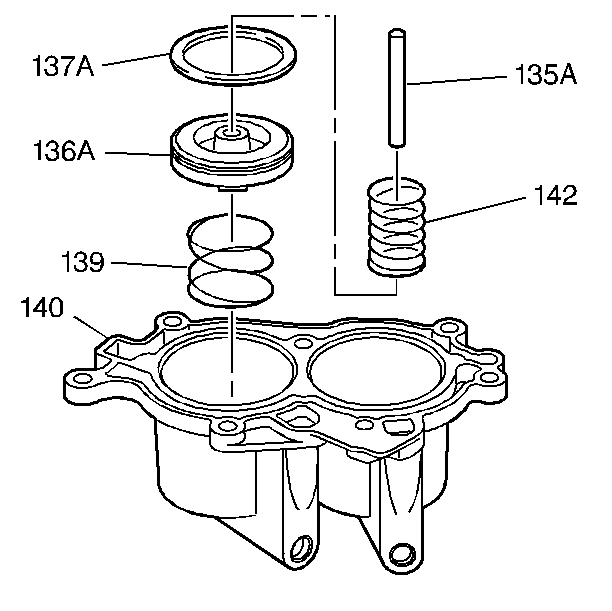 137A
135A
136A
142
139
140