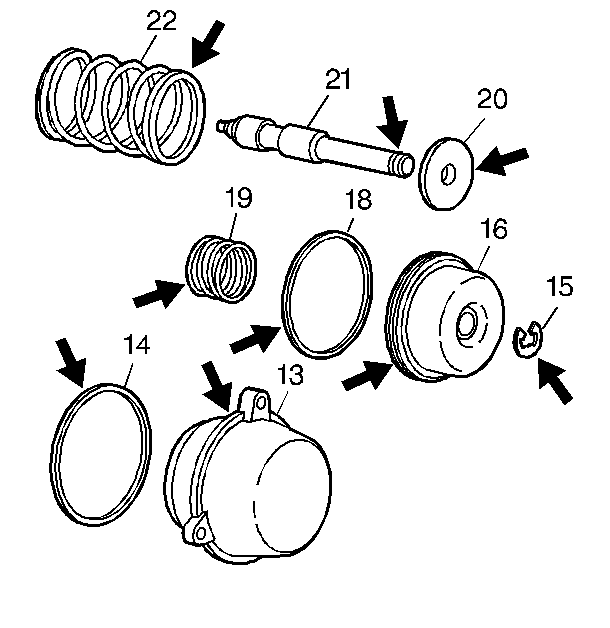 22
21
20
19
18
16
15
14
13