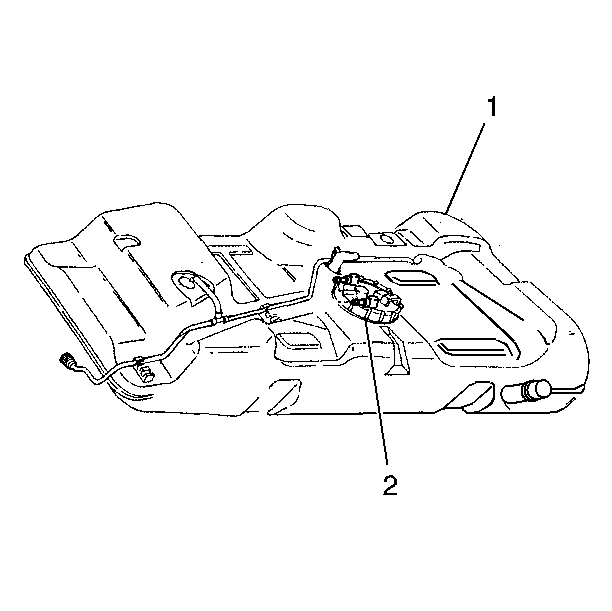 1

2