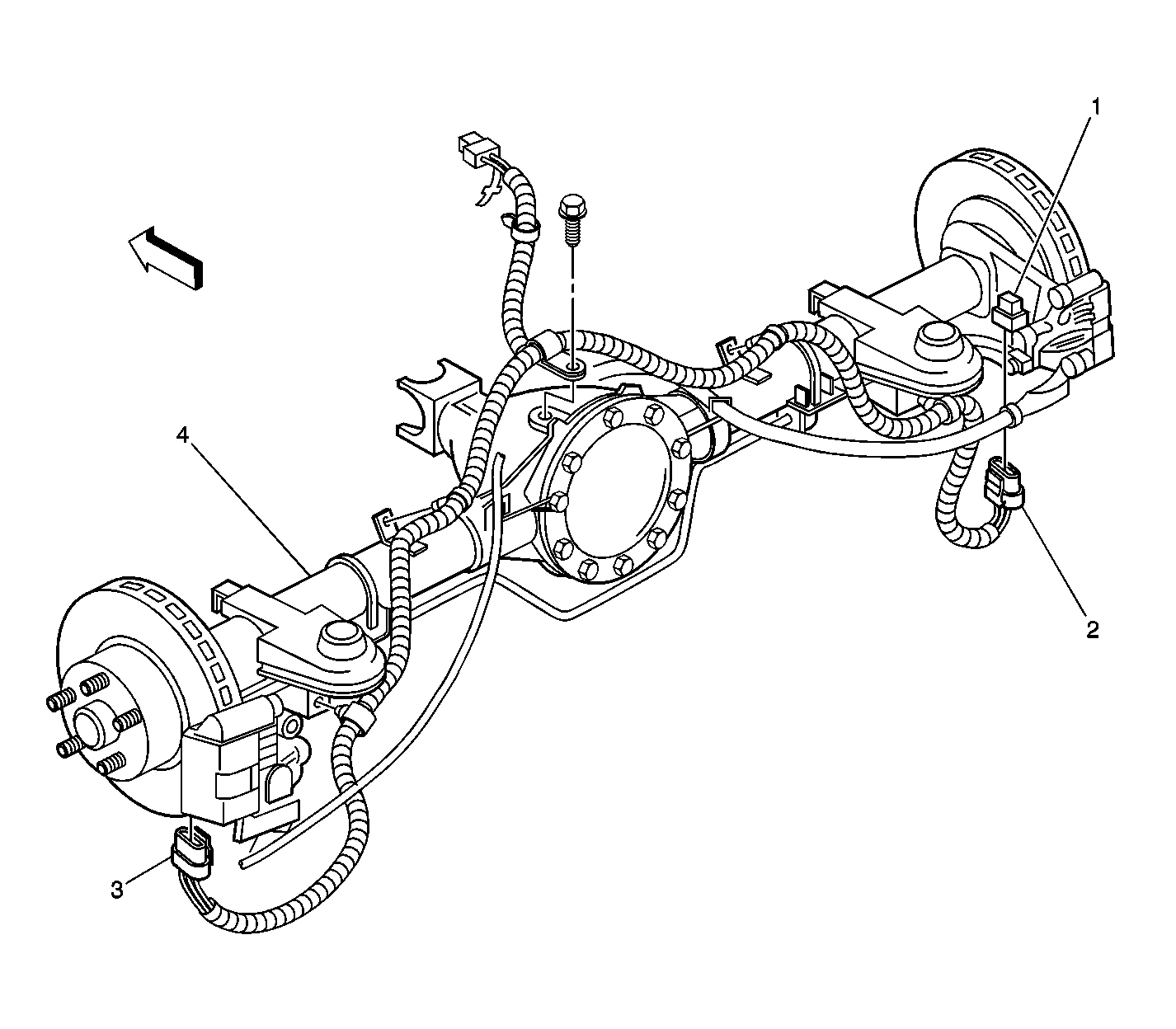 1
4
2
3