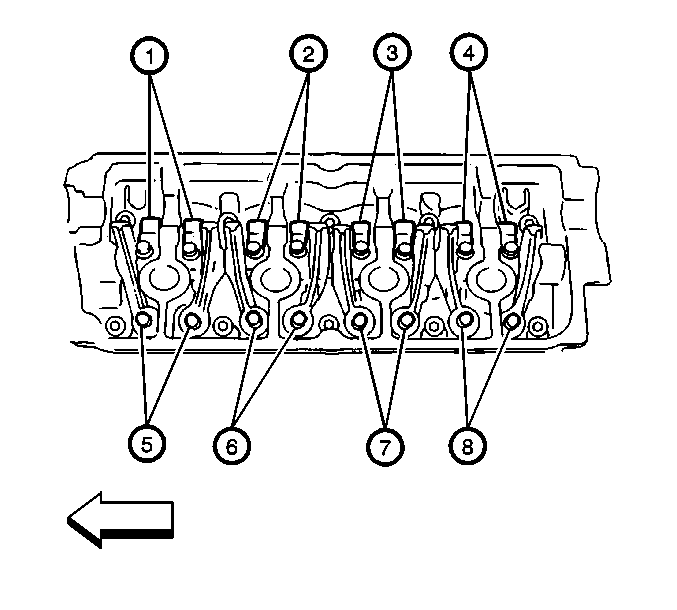 1
2
3
4
5
6
7
8