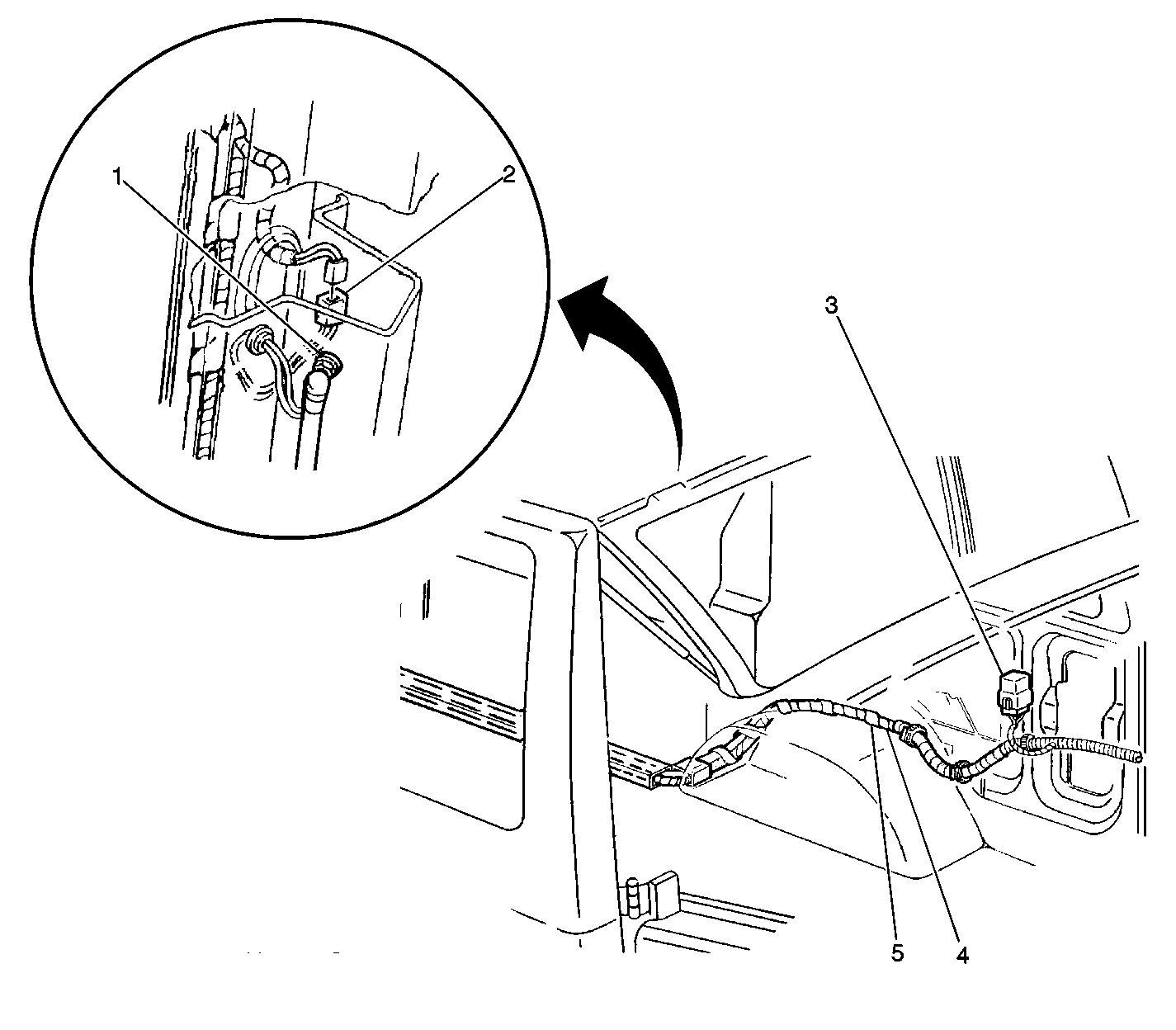 1
2
3
5
4