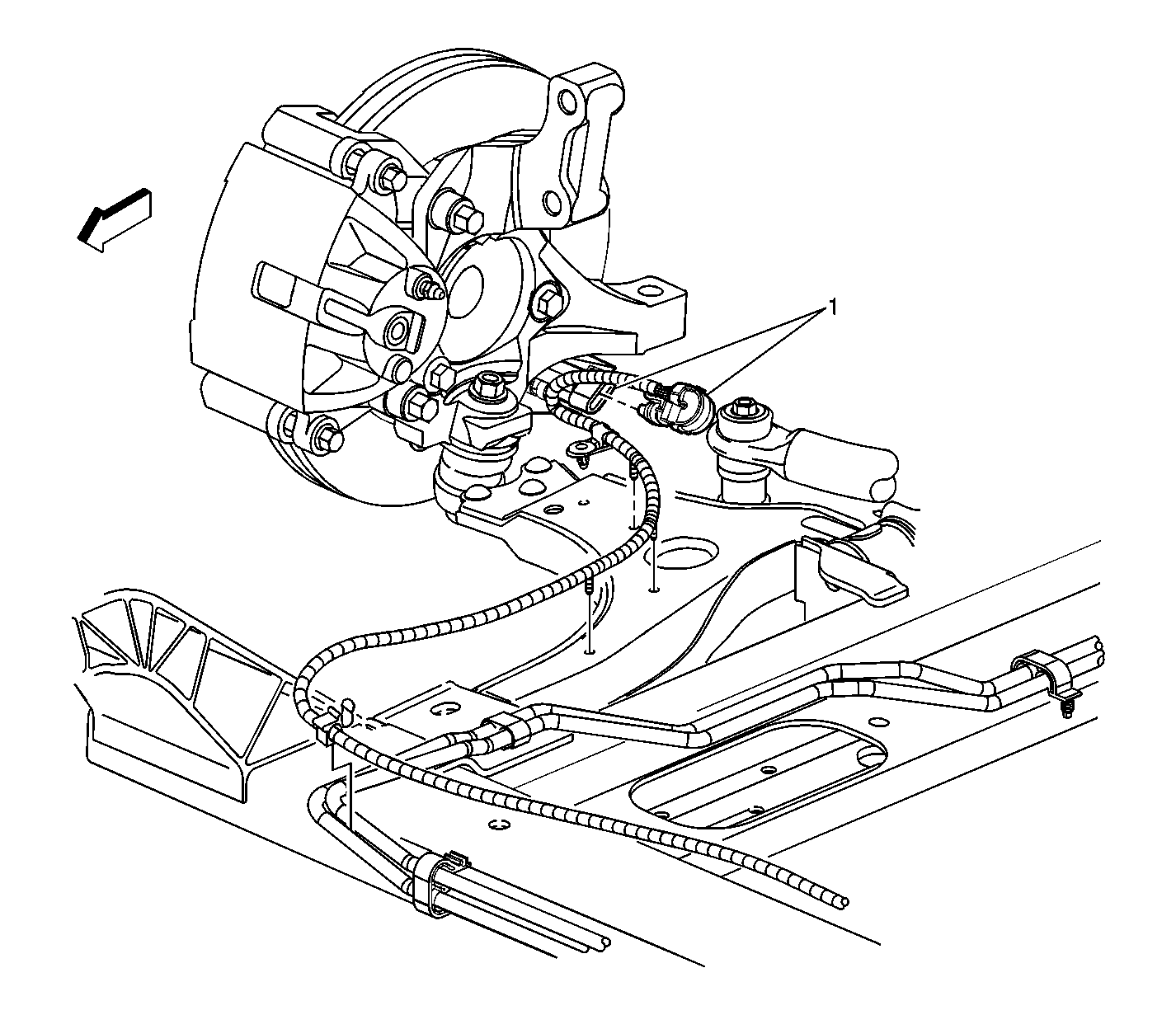 1