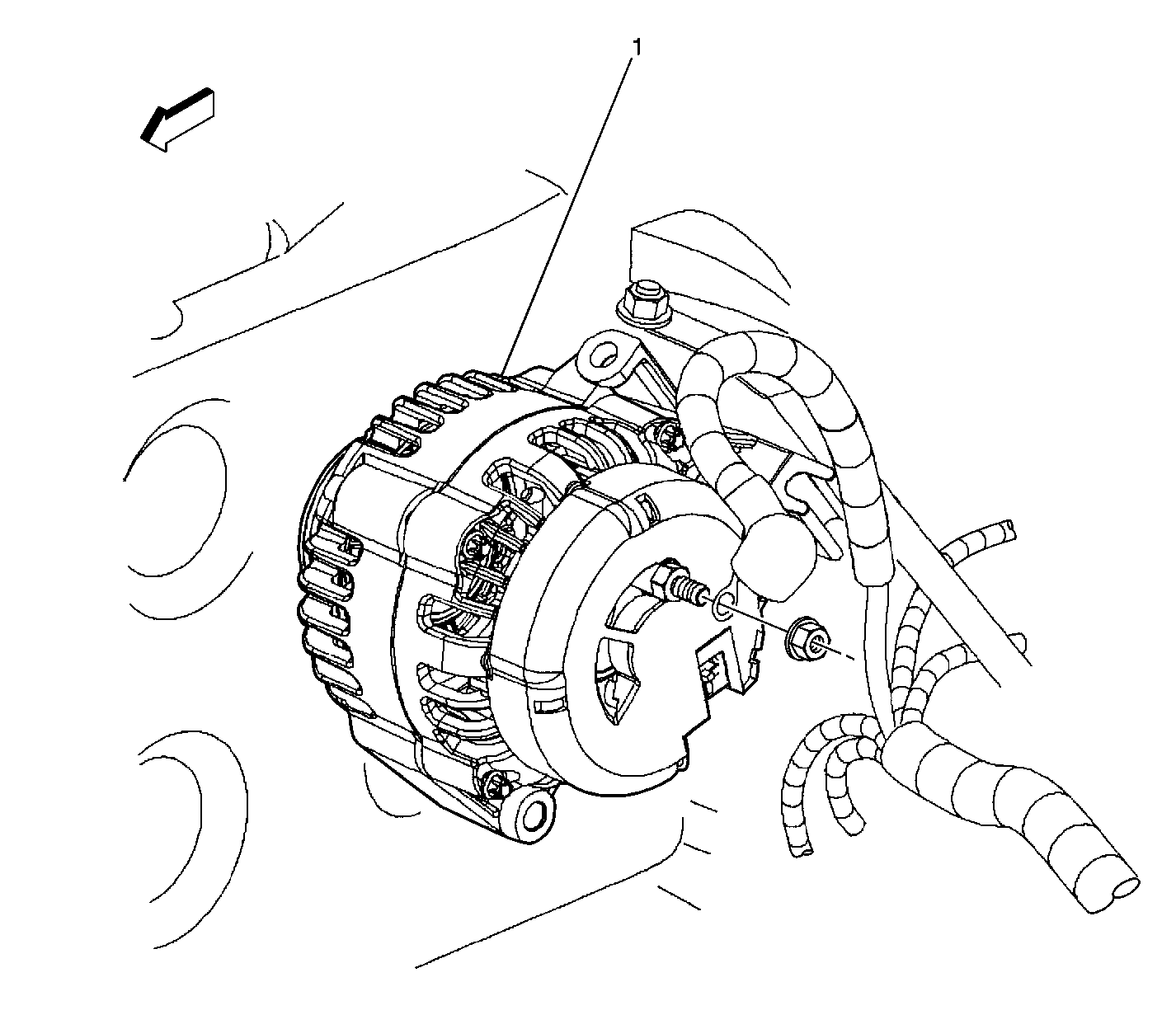 1