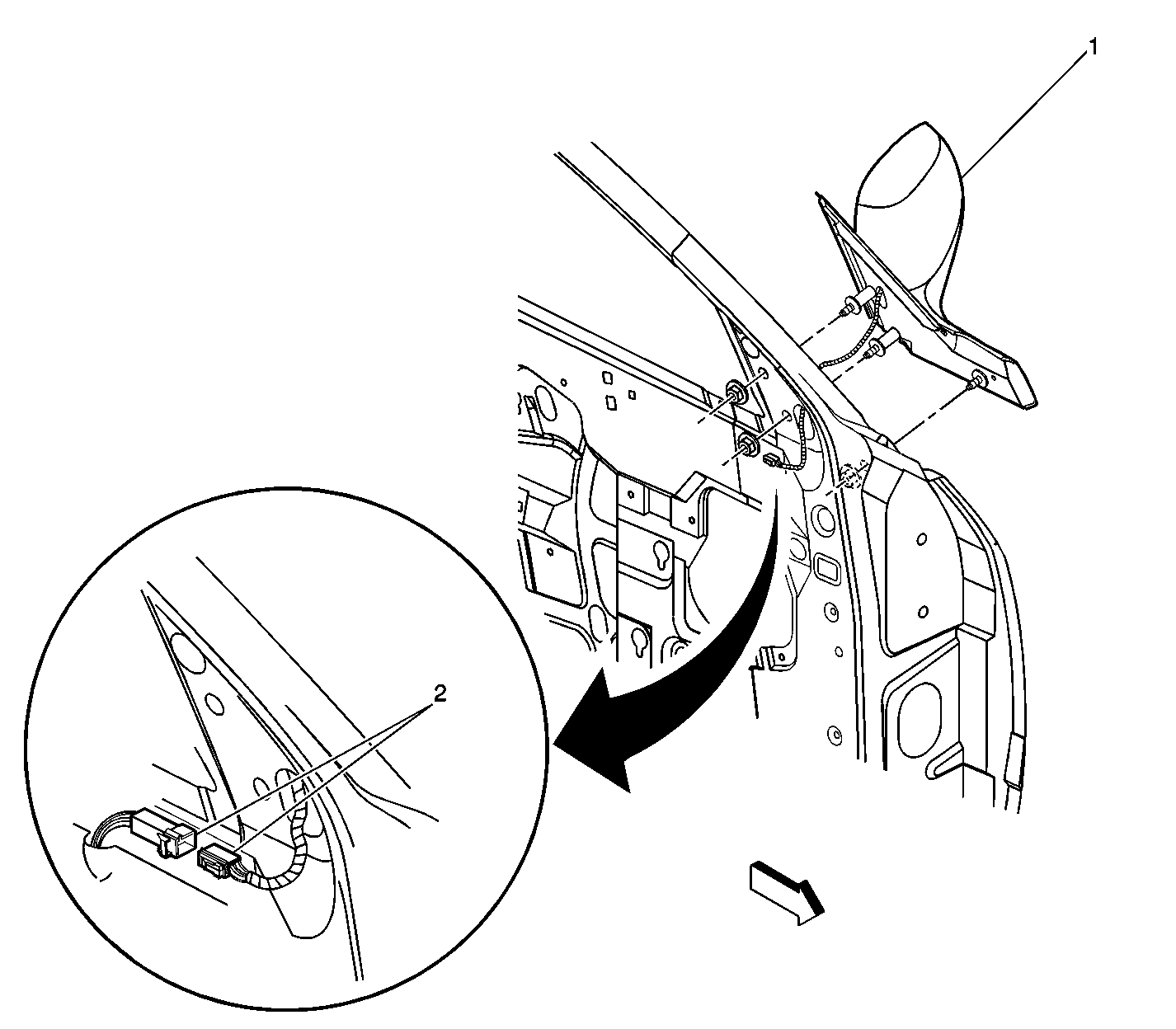 1

2