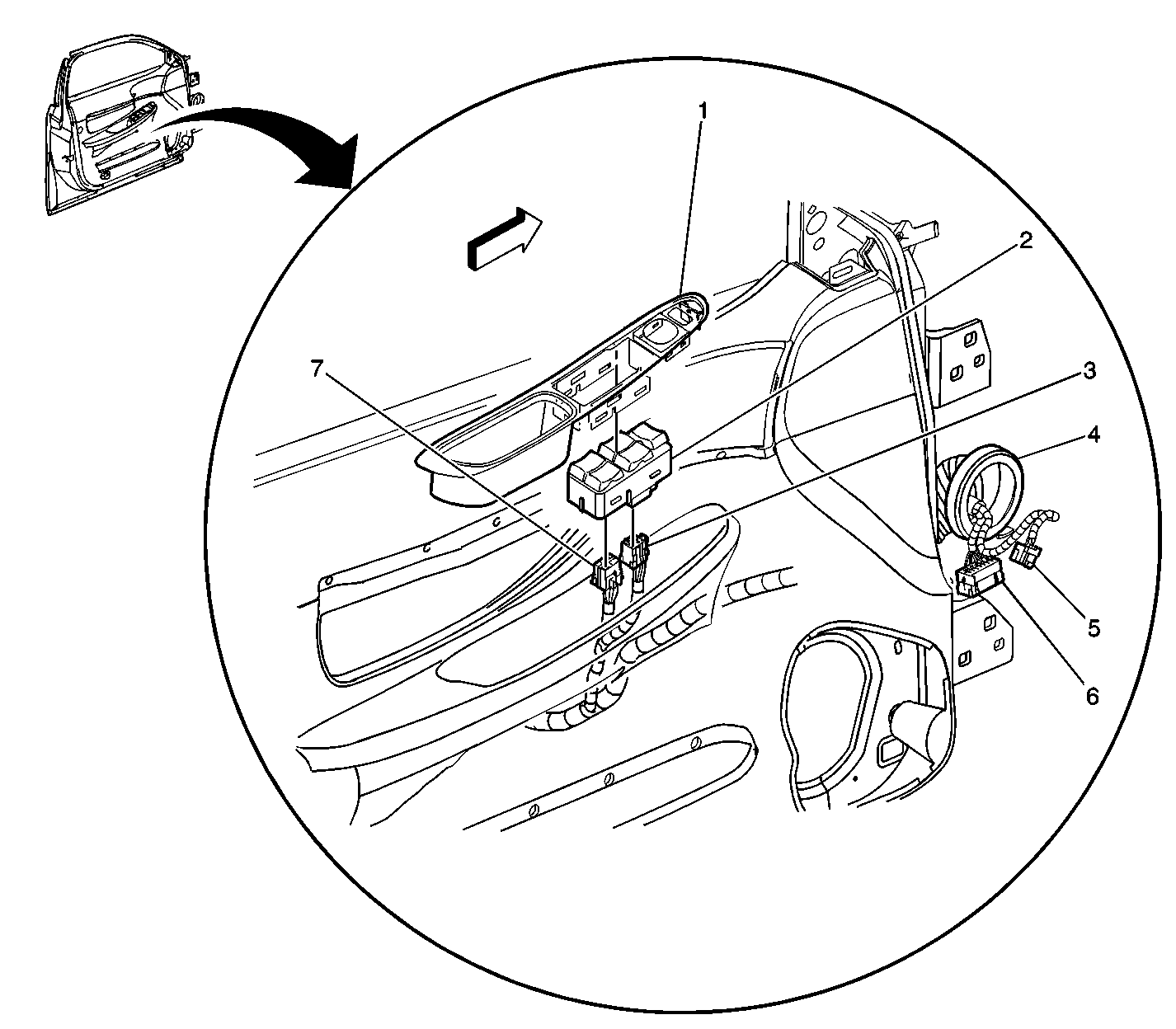 1
2
3
7
4
5
6