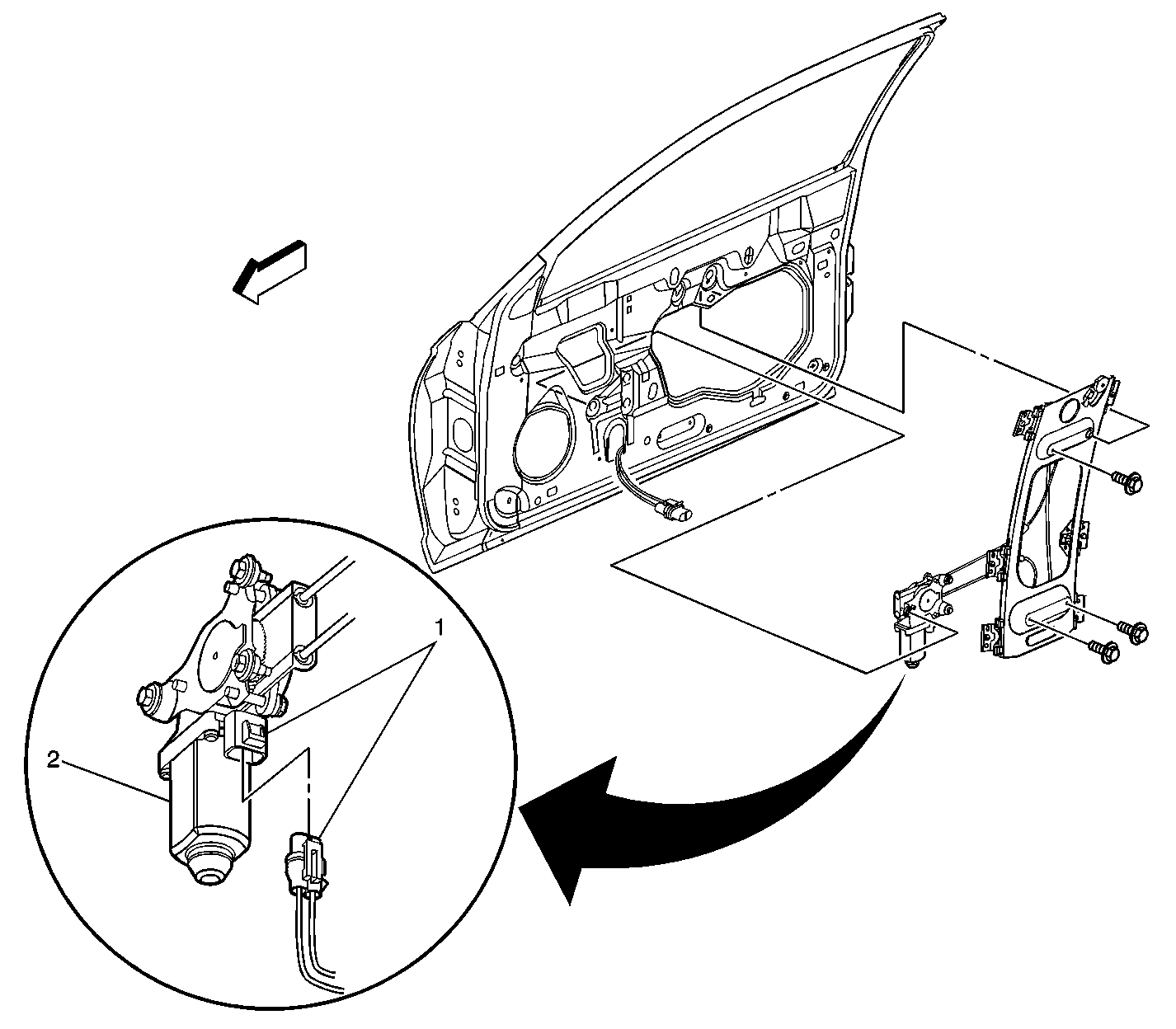 1
2