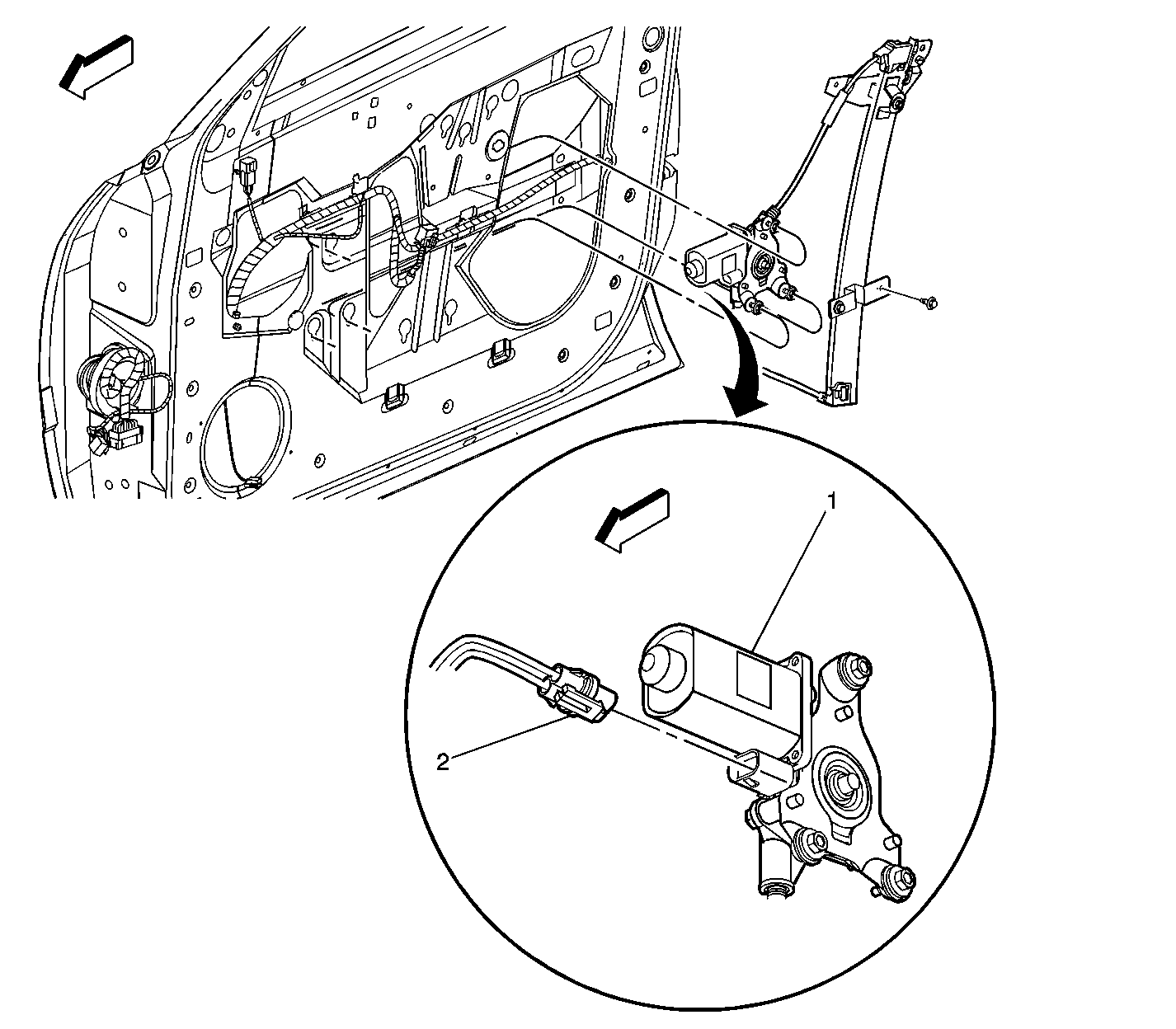 1
2